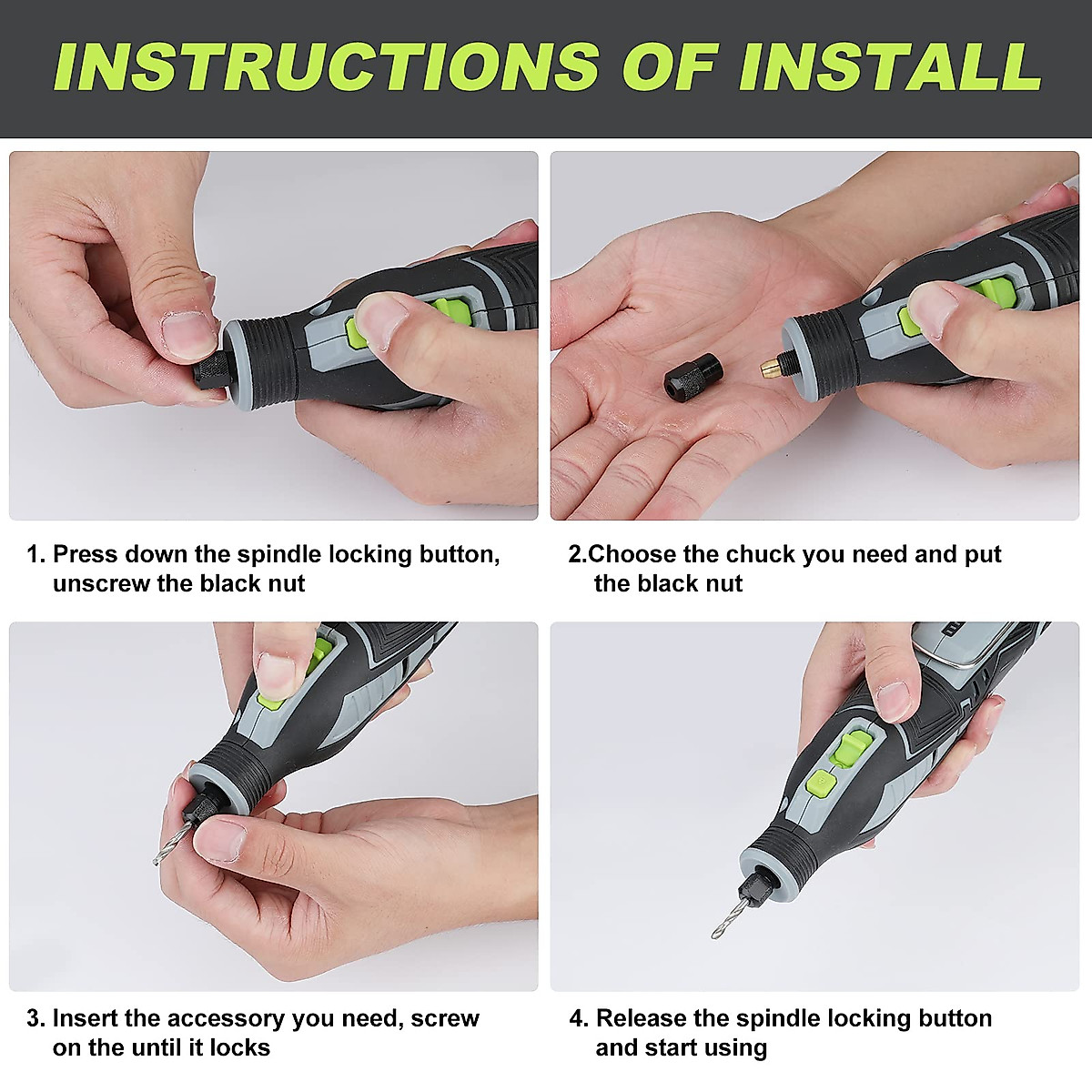 INSTRUCTIONS OF INSTALL

1. Press down the spindle locking button, unscrew the black nut

2.Choose the chuck you need and put the black nut

3. Insert the accessory you need, screw on the until it locks

4. Release the spindle locking button and start using