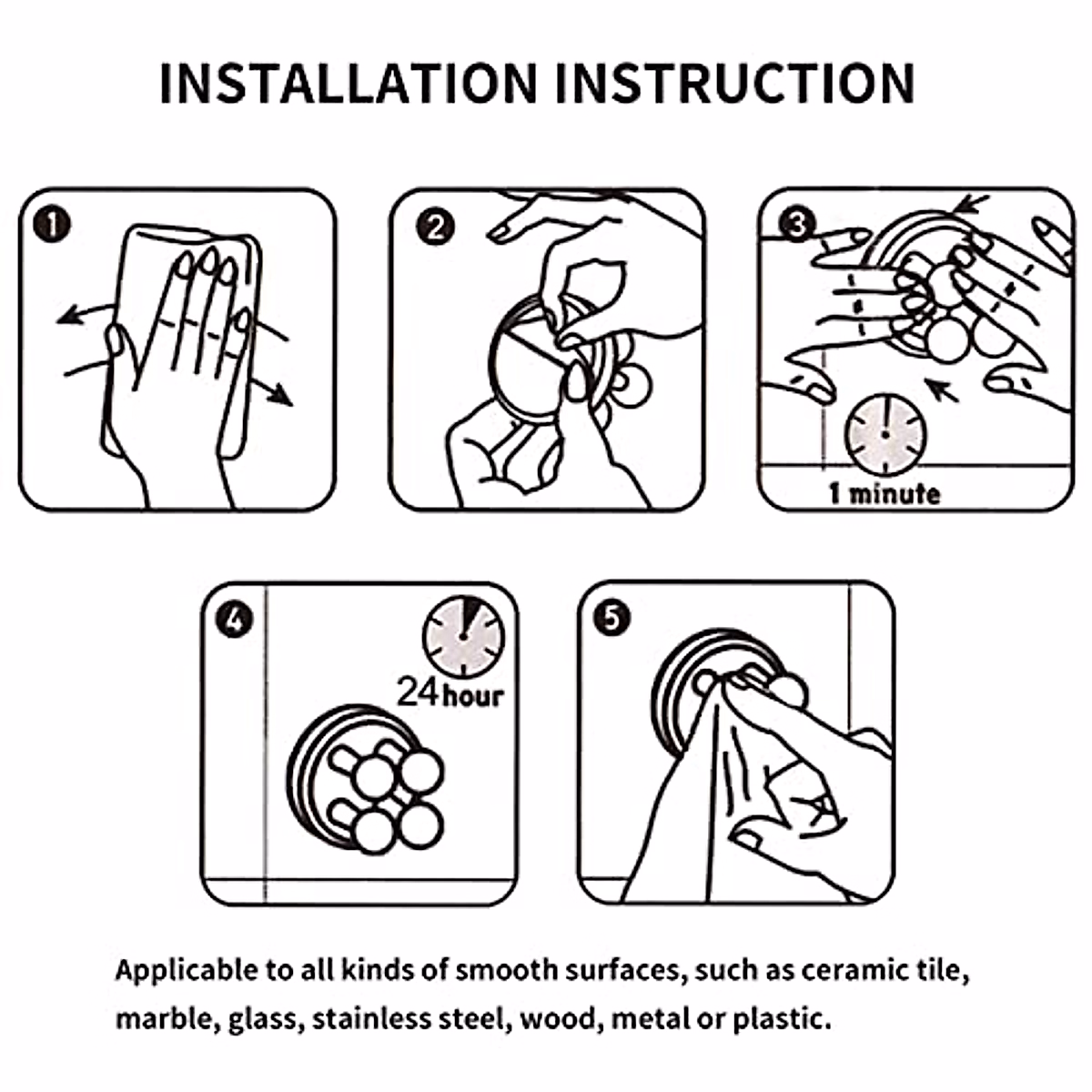 INSTALLATION INSTRUCTION

1

2

3

1 minute

4

24 hour

5

Applicable to all kinds of smooth surfaces, such as ceramic tile, marble, glass, stainless steel, wood, metal or plastic.