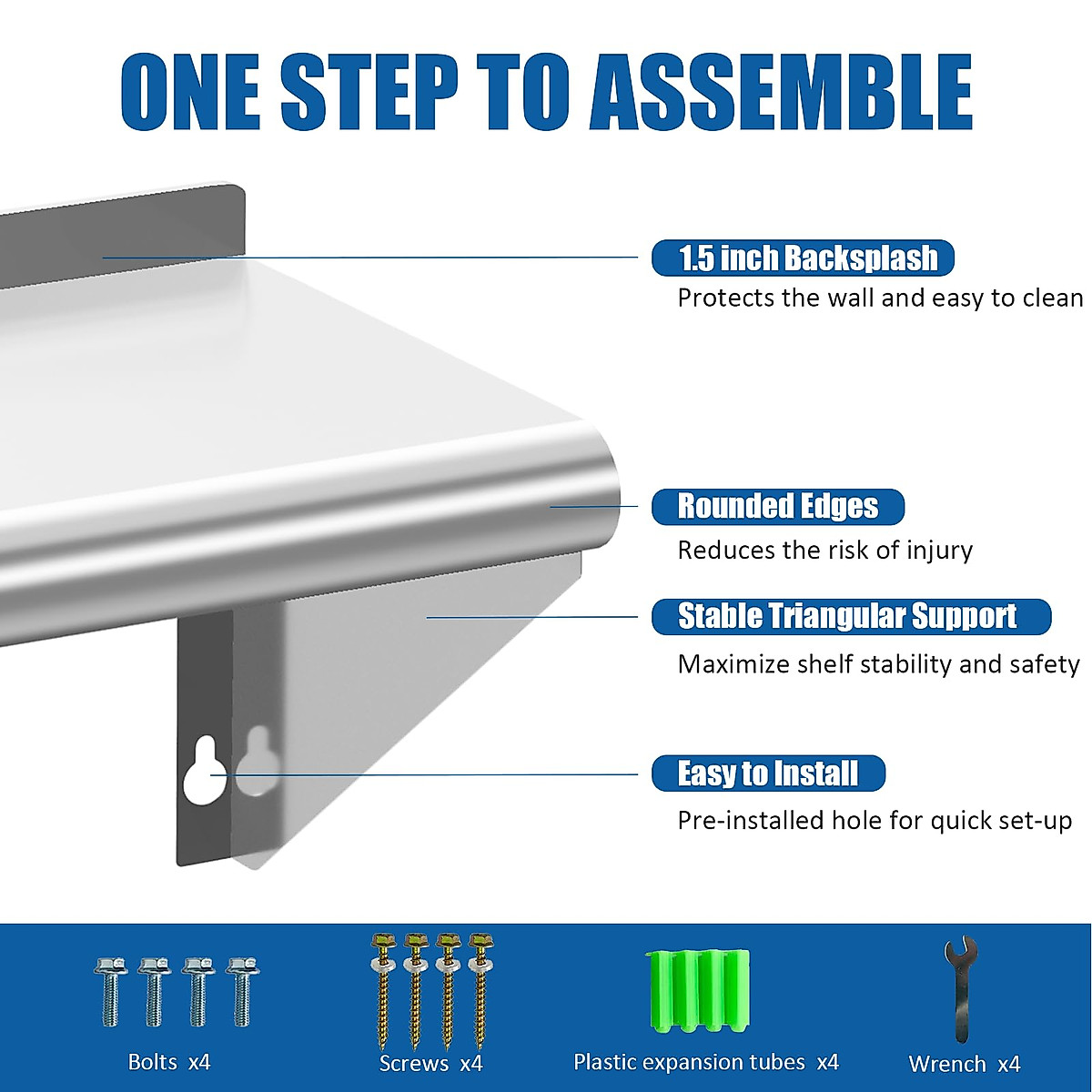 ONE STEP TO ASSEMBLE

1.5 inch Backsplash
Protects the wall and easy to clean

Rounded Edges
Reduces the risk of injury

Stable Triangular Support
Maximize shelf stability and safety

Easy to Install
Pre-installed hole for quick set-up

Bolts x4

Screws x4

Plastic expansion tubes x4

Wrench x4