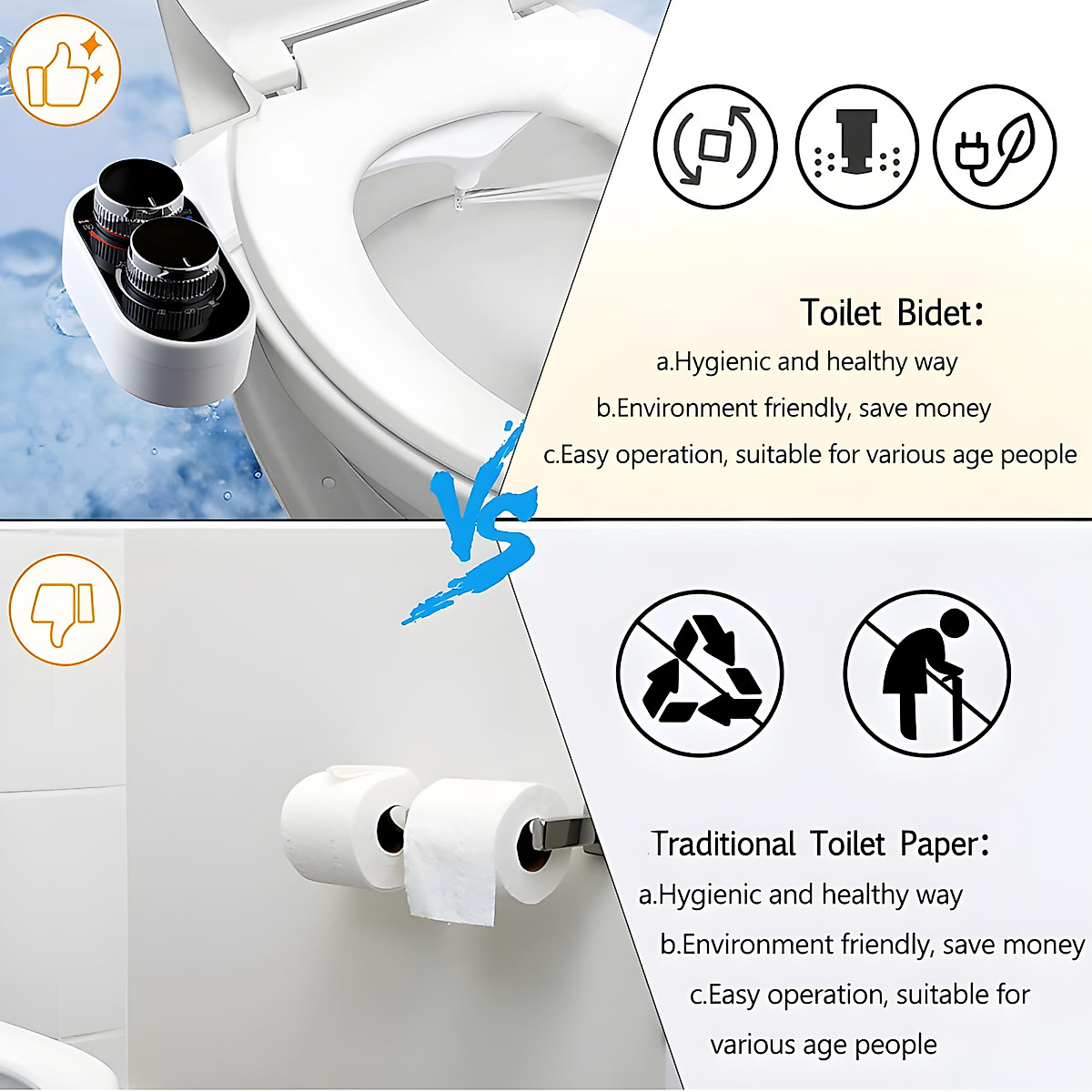 Toilet Bidet:

a.Hygienic and healthy way

b.Environment friendly, save money

c.Easy operation, suitable for various age people

VS

Traditional Toilet Paper:

a.Hygienic and healthy way

b.Environment friendly, save money

c.Easy operation, suitable for various age people