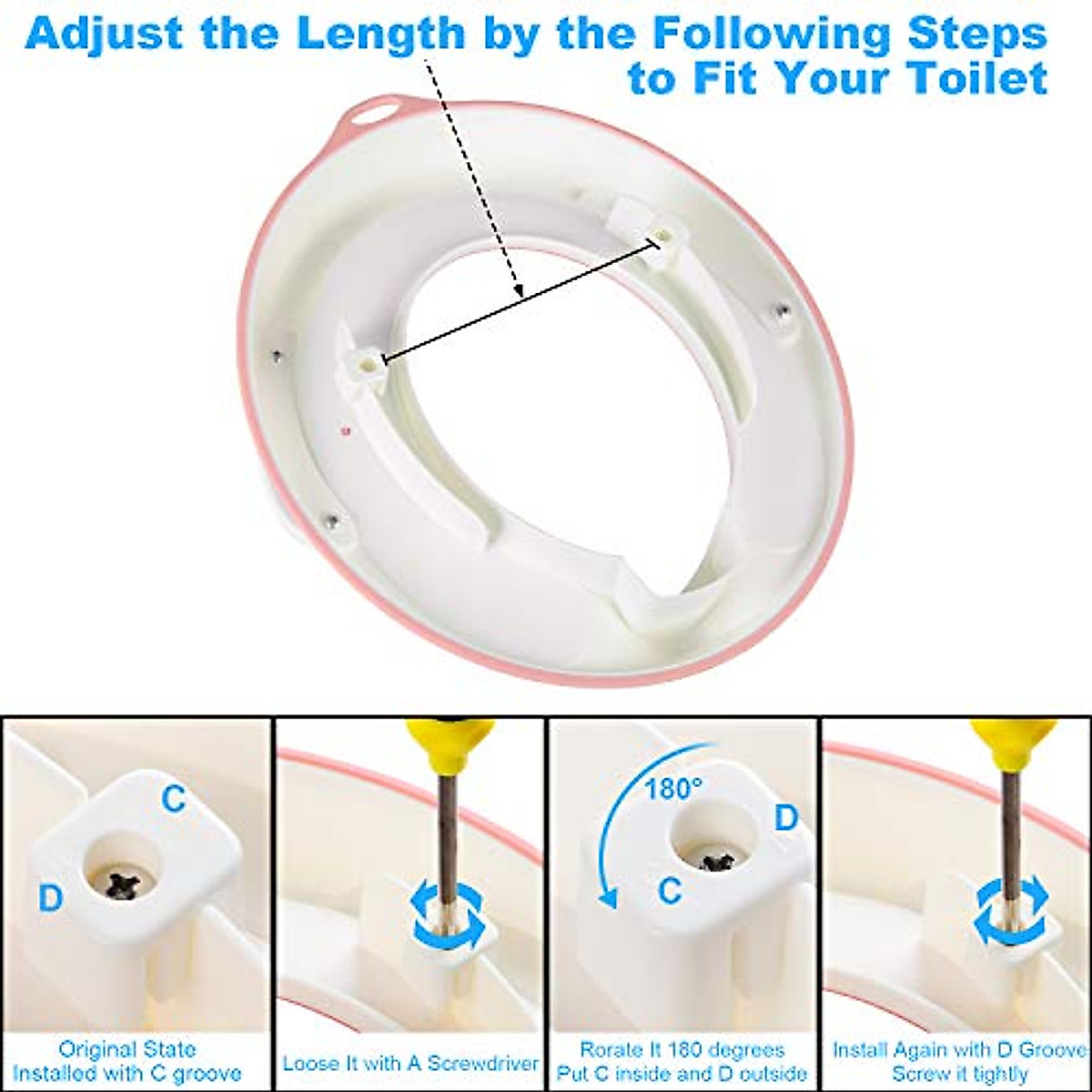 Adjust the Length by the Following Steps to Fit Your Toilet

C
D
Original State Installed with C groove

Loose It with A Screwdriver

180°
D
C
Rorate It 180 degrees Put C inside and D outside

Install Again with D Groove Screw it tightly