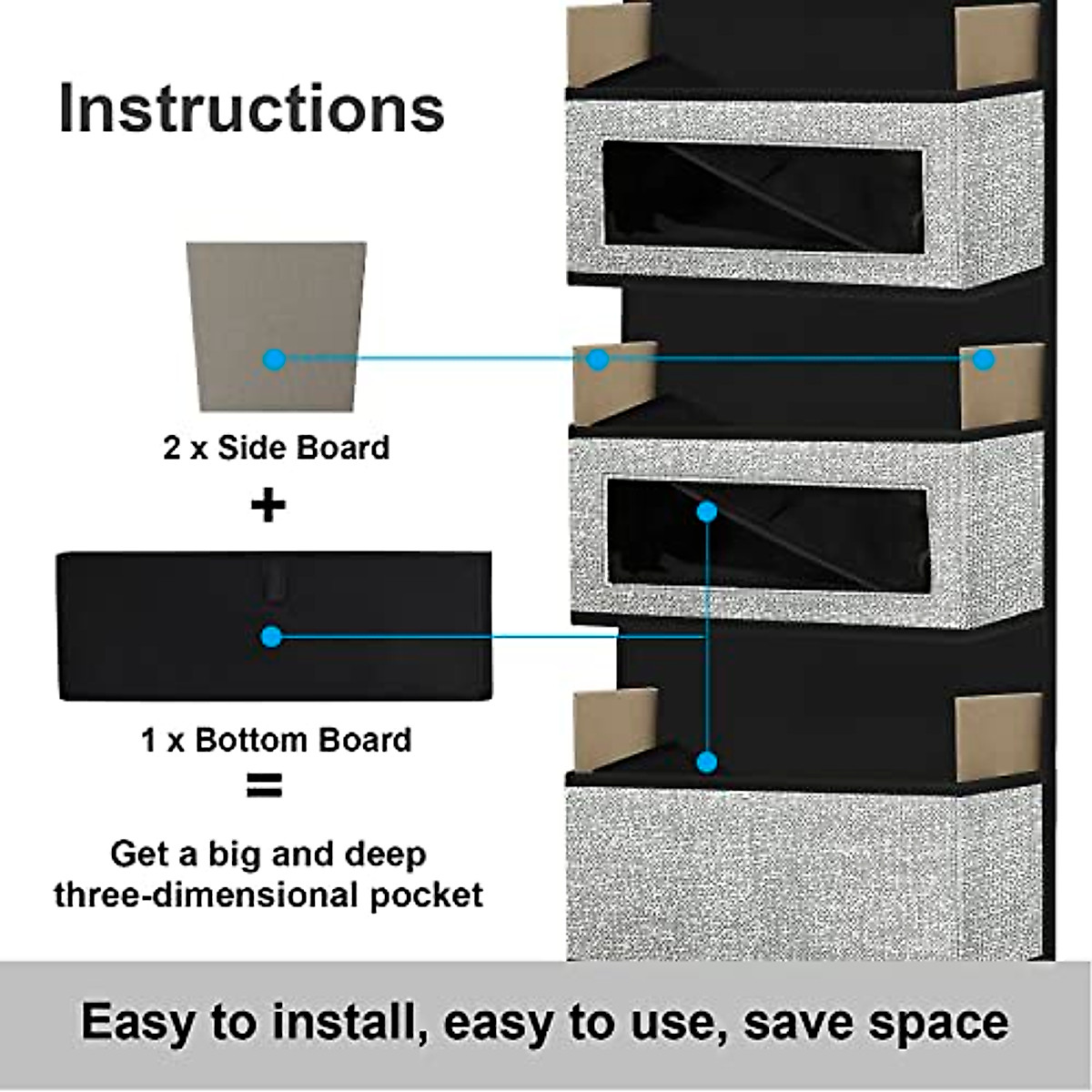 Instructions

2 x Side Board

+

1 x Bottom Board

=

Get a big and deep three-dimensional pocket

Easy to install, easy to use, save space