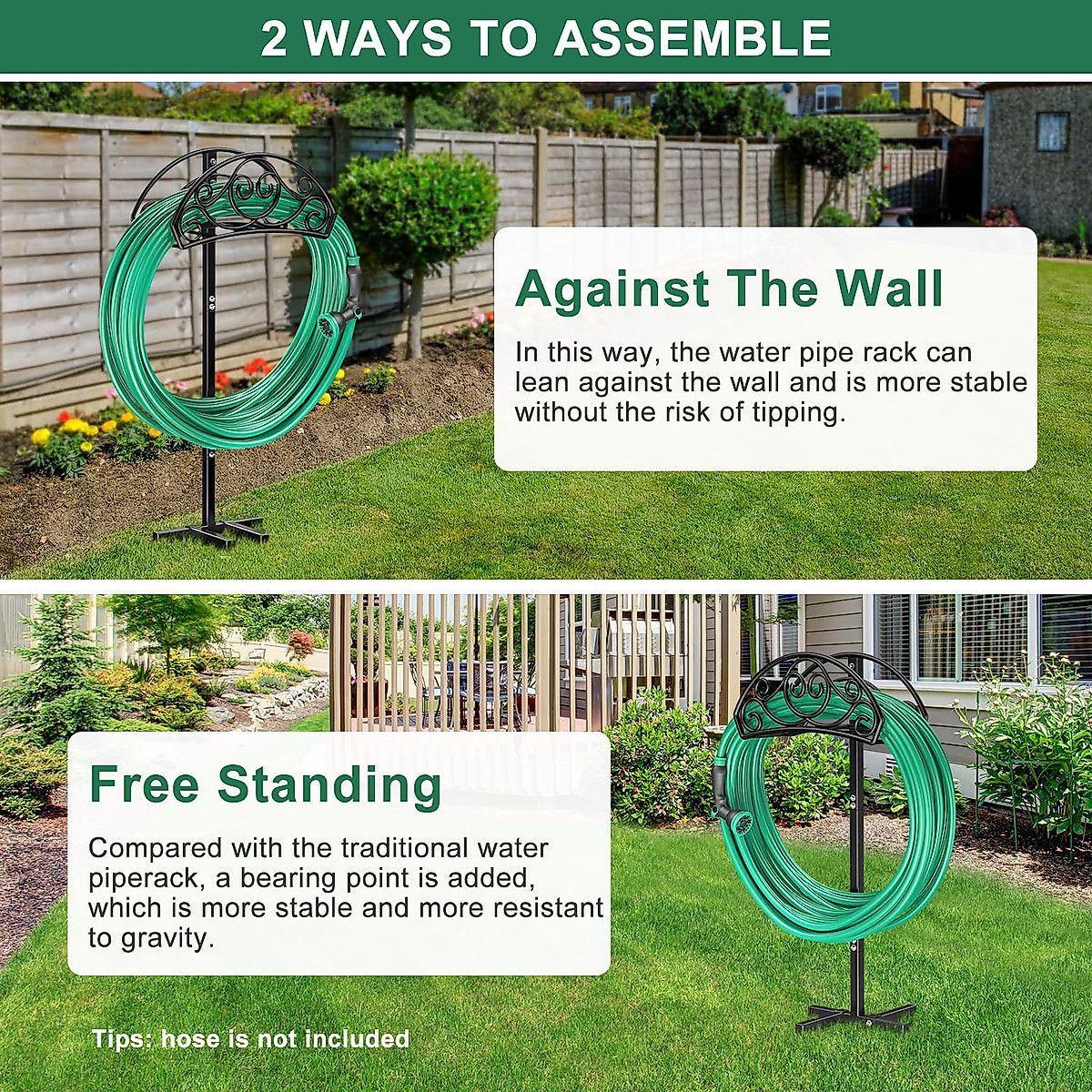 2 WAYS TO ASSEMBLE

Against The Wall

In this way, the water pipe rack can lean against the wall and is more stable without the risk of tipping.

Free Standing

Compared with the traditional water piperack, a bearing point is added, which is more stable and more resistant to gravity.

Tips: hose is not included