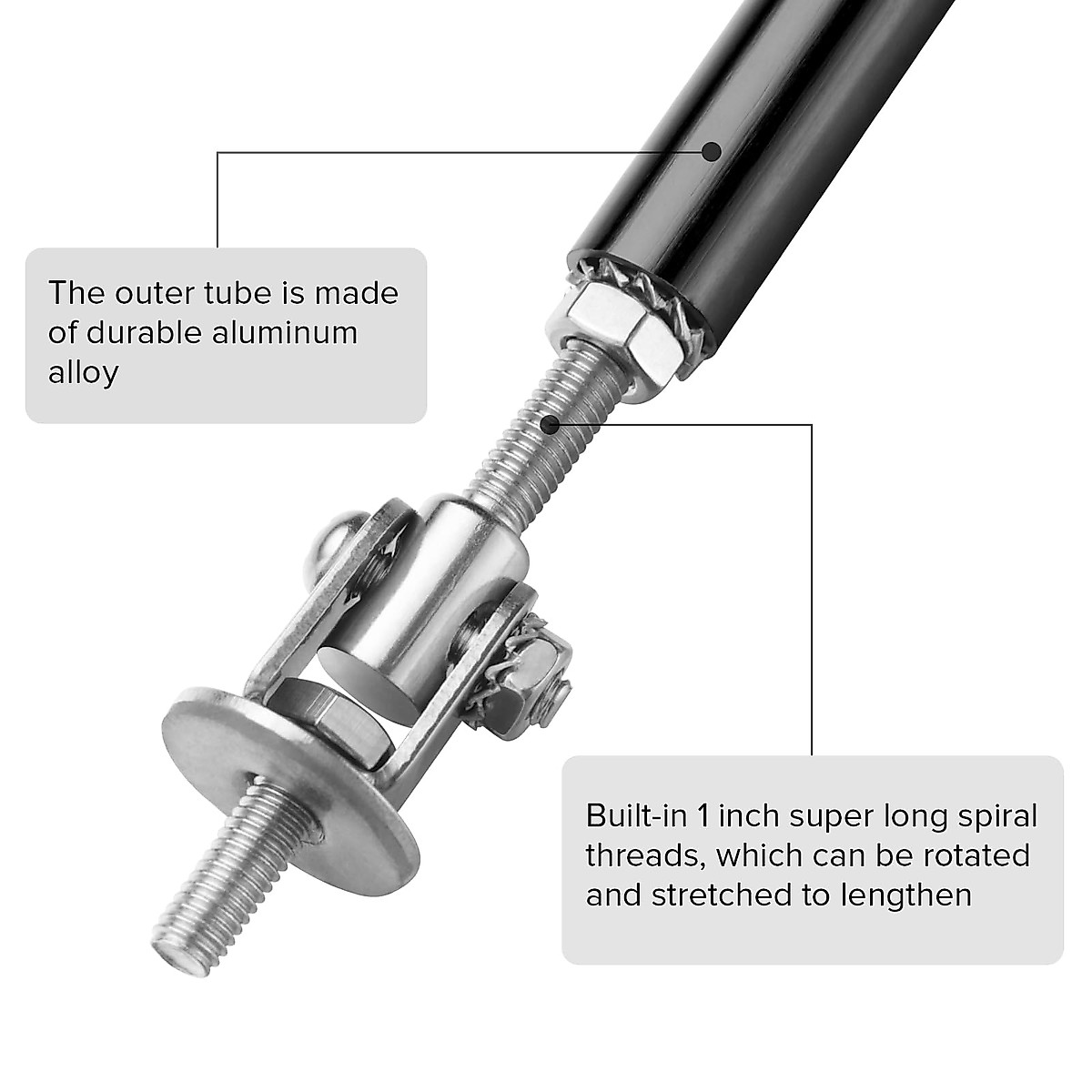 The outer tube is made of durable aluminum alloy

Built-in 1 inch super long spiral threads, which can be rotated and stretched to lengthen