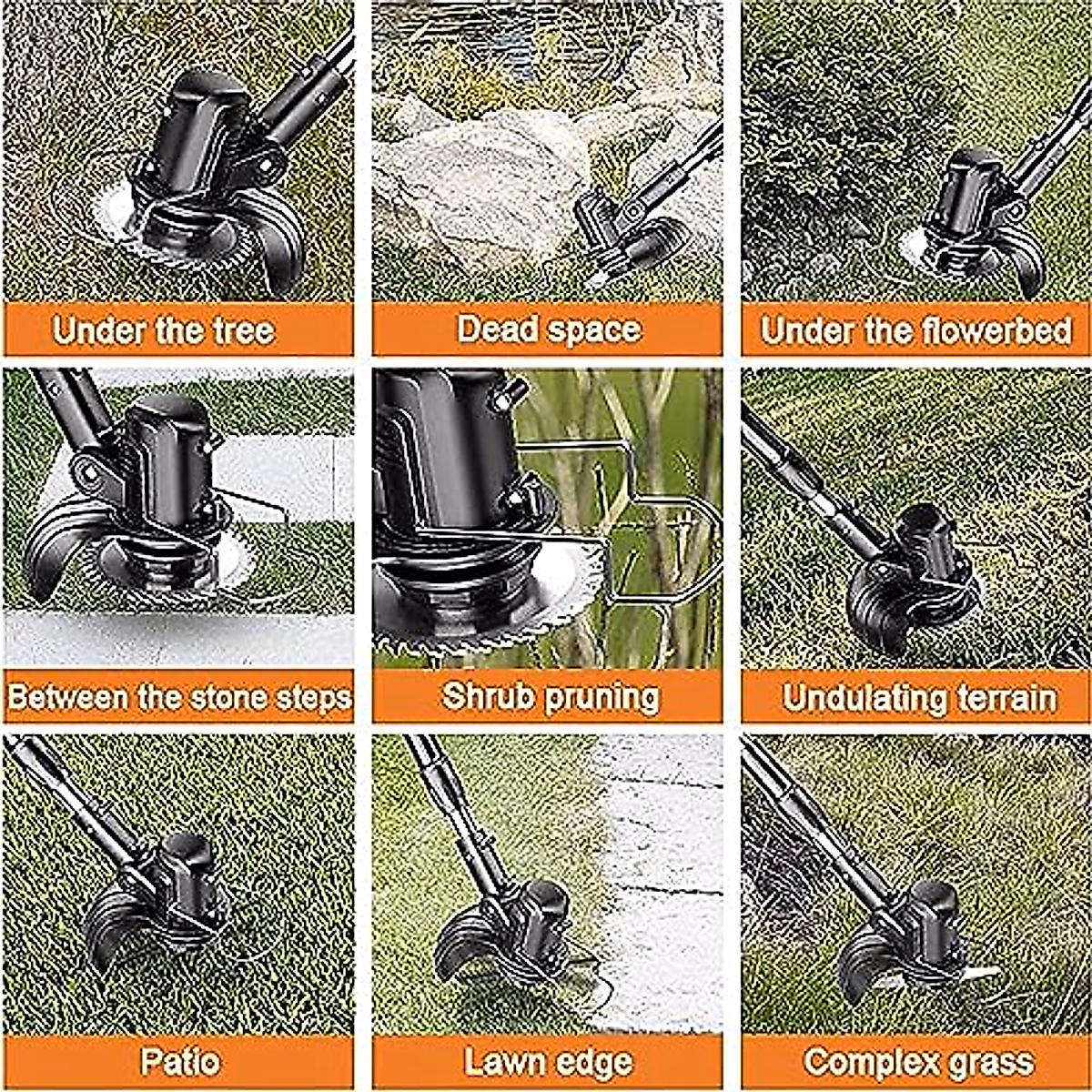 Under the tree

Dead space

Under the flowerbed

Between the stone steps

Shrub pruning

Undulating terrain

Patio

Lawn edge

Complex grass