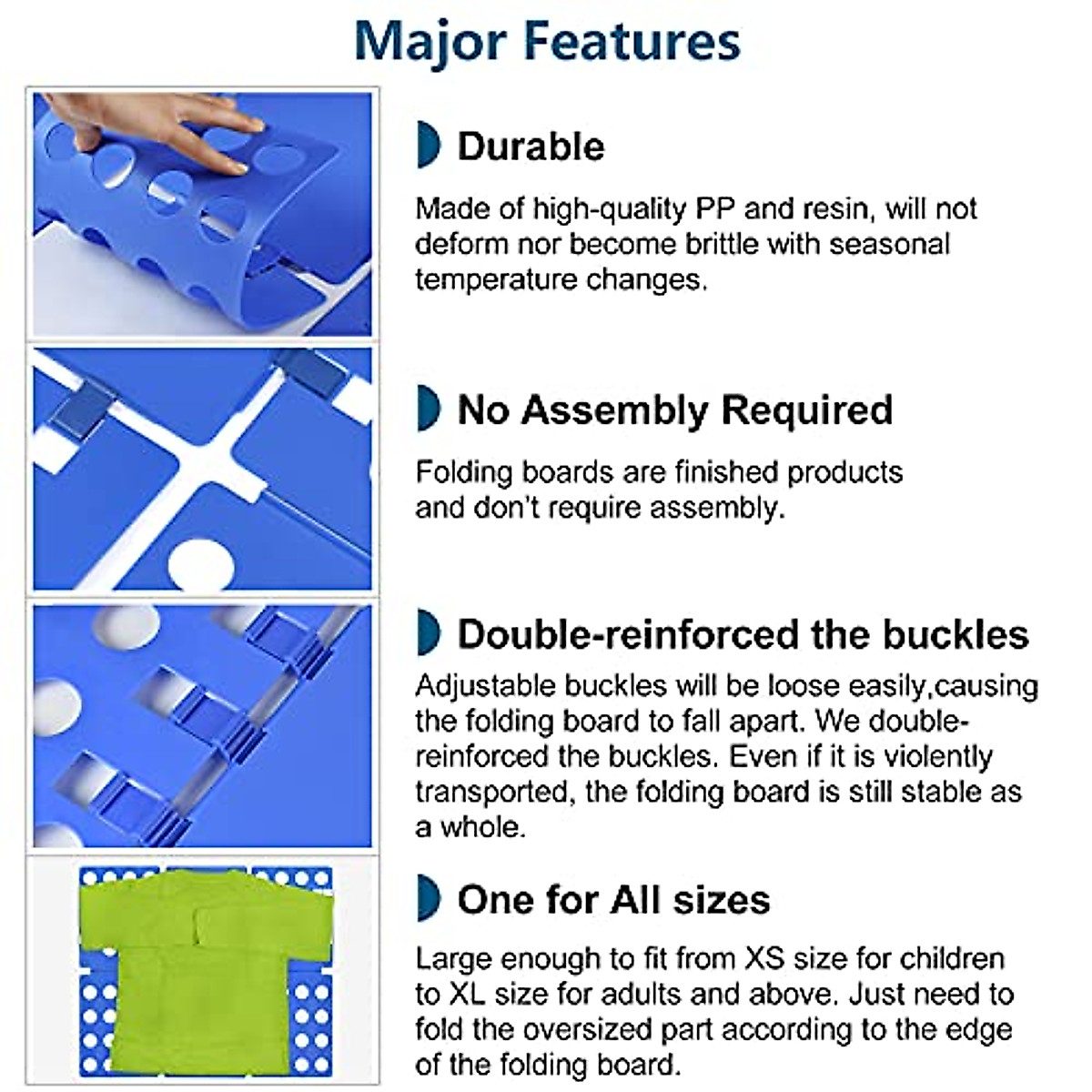 Major Features

Durable

Made of high-quality PP and resin, will not deform nor become brittle with seasonal temperature changes.

No Assembly Required

Folding boards are finished products and don't require assembly.

Double-reinforced the buckles

Adjustable buckles will be loose easily,causing the folding board to fall apart. We double-reinforced the buckles. Even if it is violently transported, the folding board is still stable as a whole.

One for All sizes

Large enough to fit from XS size for children to XL size for adults and above. Just need to fold the oversized part according to the edge of the folding board.