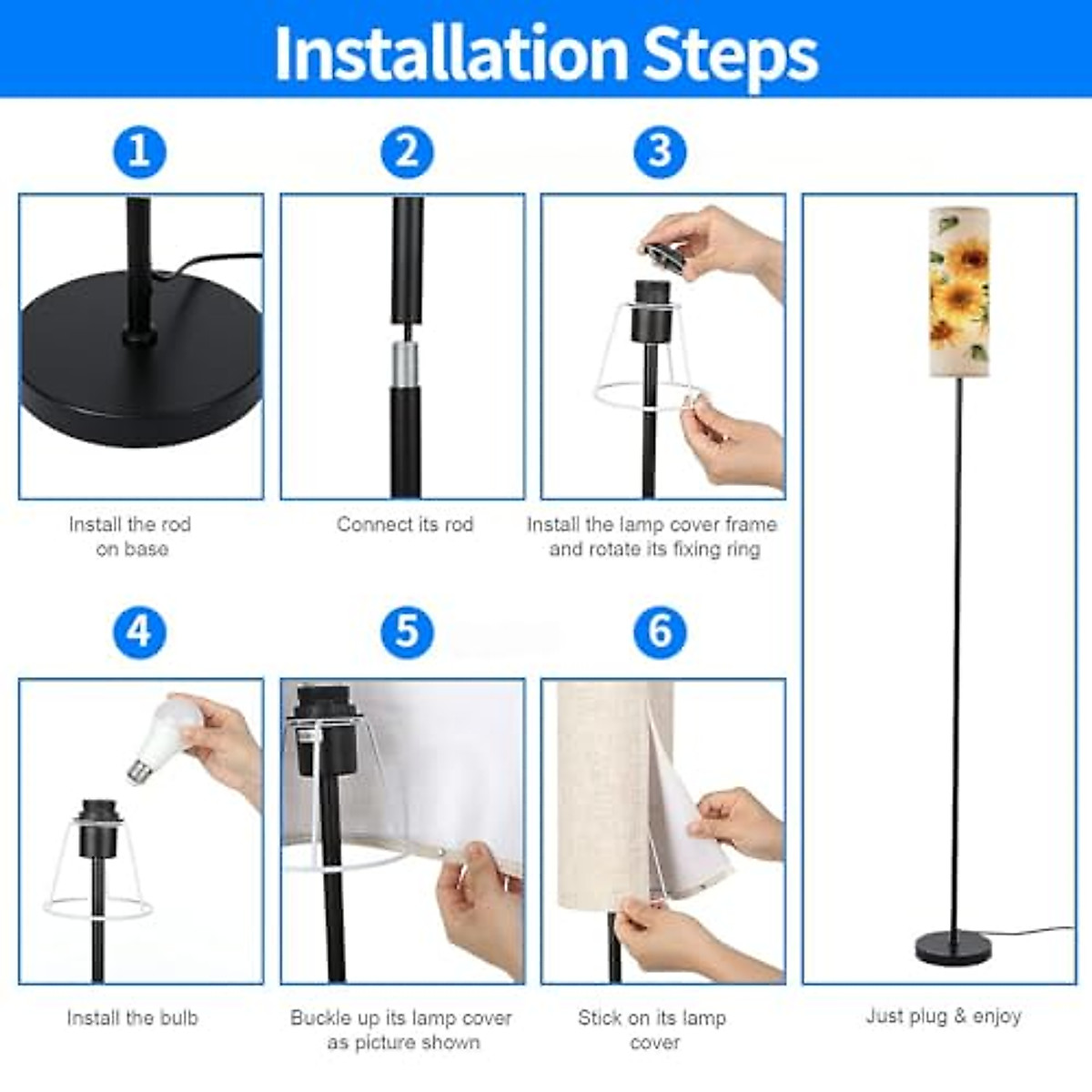 Installation Steps

1

Install the rod on base

2

Connect its rod

3

Install the lamp cover frame and rotate its fixing ring

4

Install the bulb

5

Buckle up its lamp cover as picture shown

6

Stick on its lamp cover

Just plug & enjoy