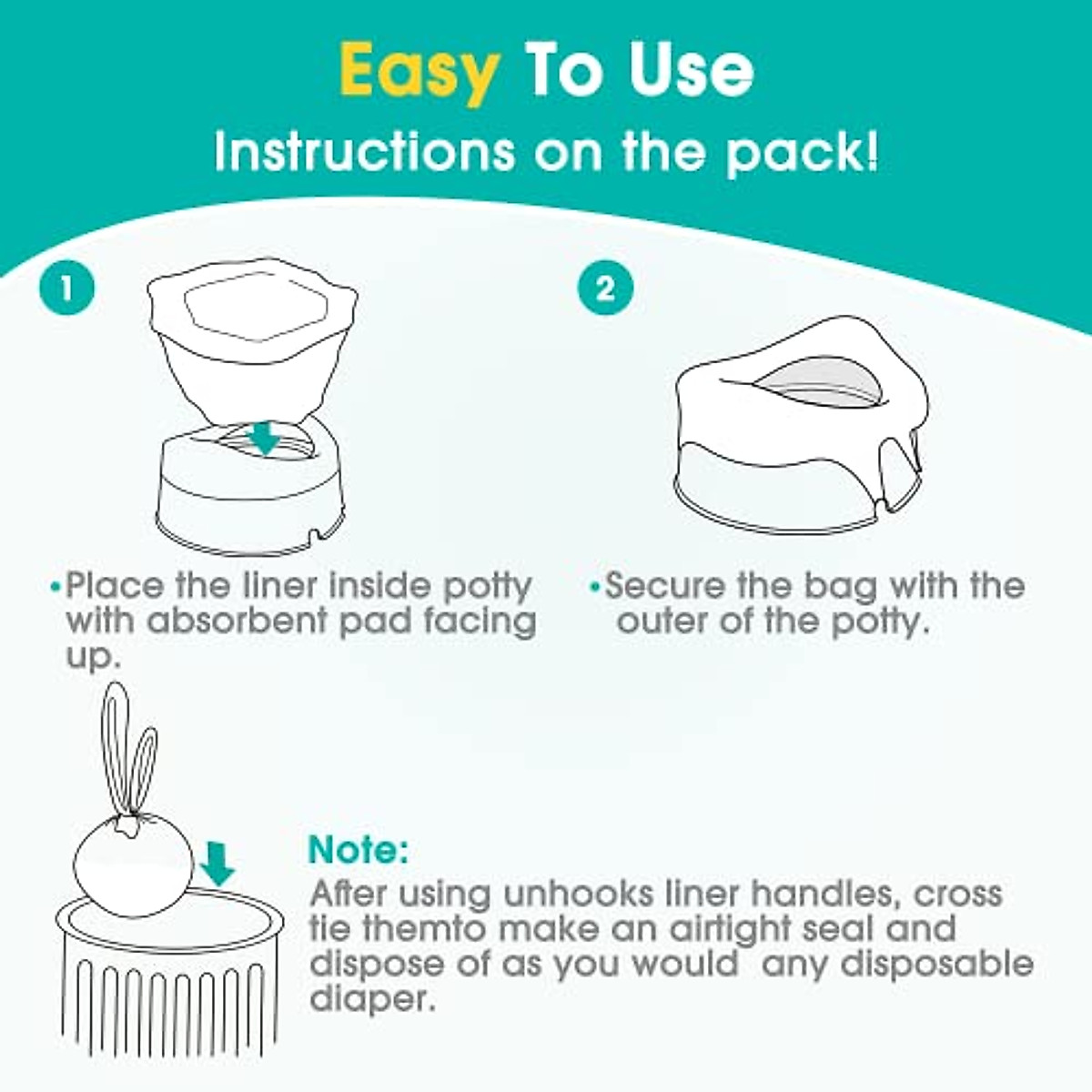 Easy To Use
Instructions on the pack!

1

•Place the liner inside potty with absorbent pad facing up.

2

•Secure the bag with the outer of the potty.

Note:
After using unhooks liner handles, cross tie themto make an airtight seal and dispose of as you would any disposable diaper.