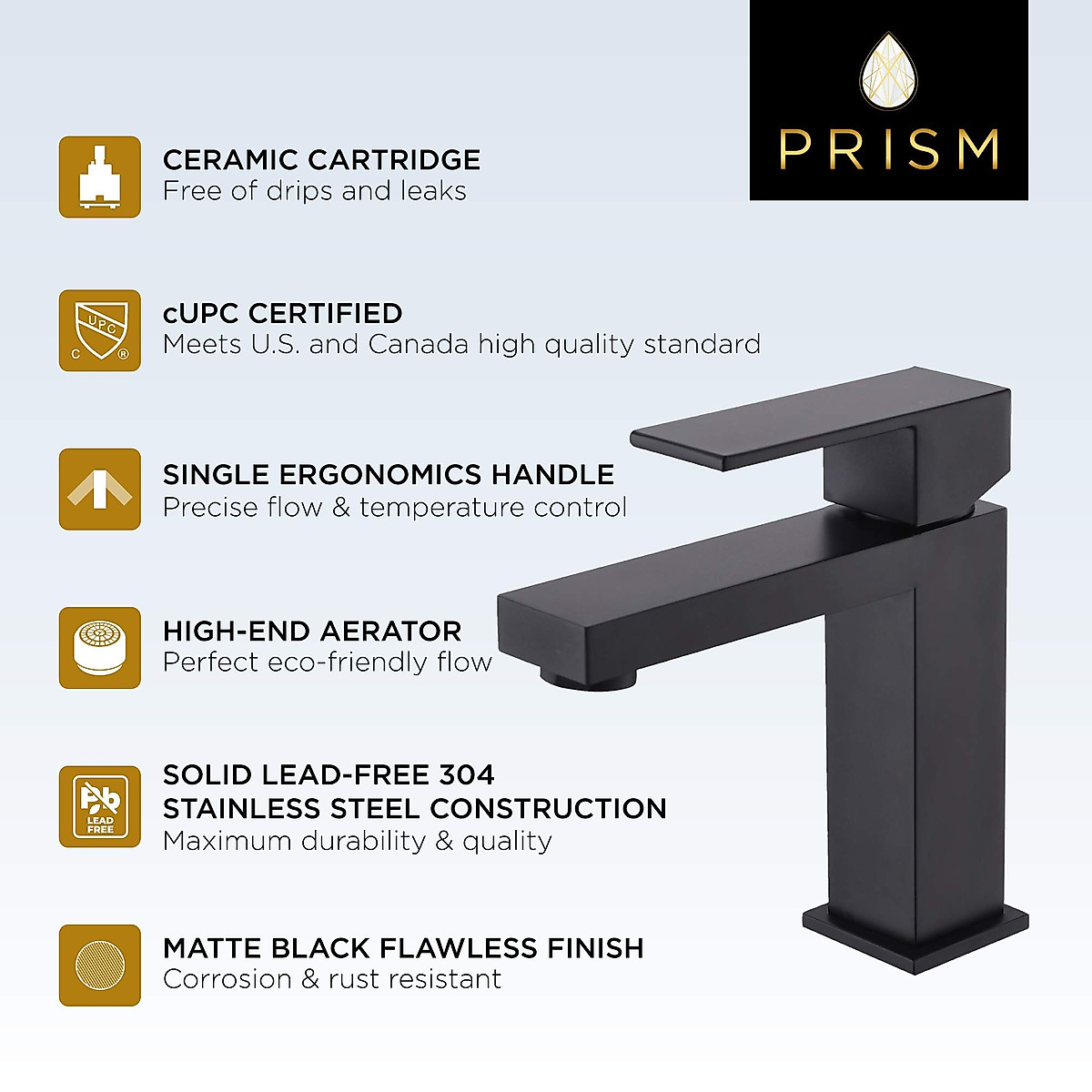 PRISM

CERAMIC CARTRIDGE
Free of drips and leaks

UPC
C ®

cUPC CERTIFIED
Meets U.S. and Canada high quality standard

SINGLE ERGONOMICS HANDLE
Precise flow & temperature control

HIGH-END AERATOR
Perfect eco-friendly flow

Pb
LEAD FREE

SOLID LEAD-FREE 304 STAINLESS STEEL CONSTRUCTION
Maximum durability & quality

MATTE BLACK FLAWLESS FINISH
Corrosion & rust resistant