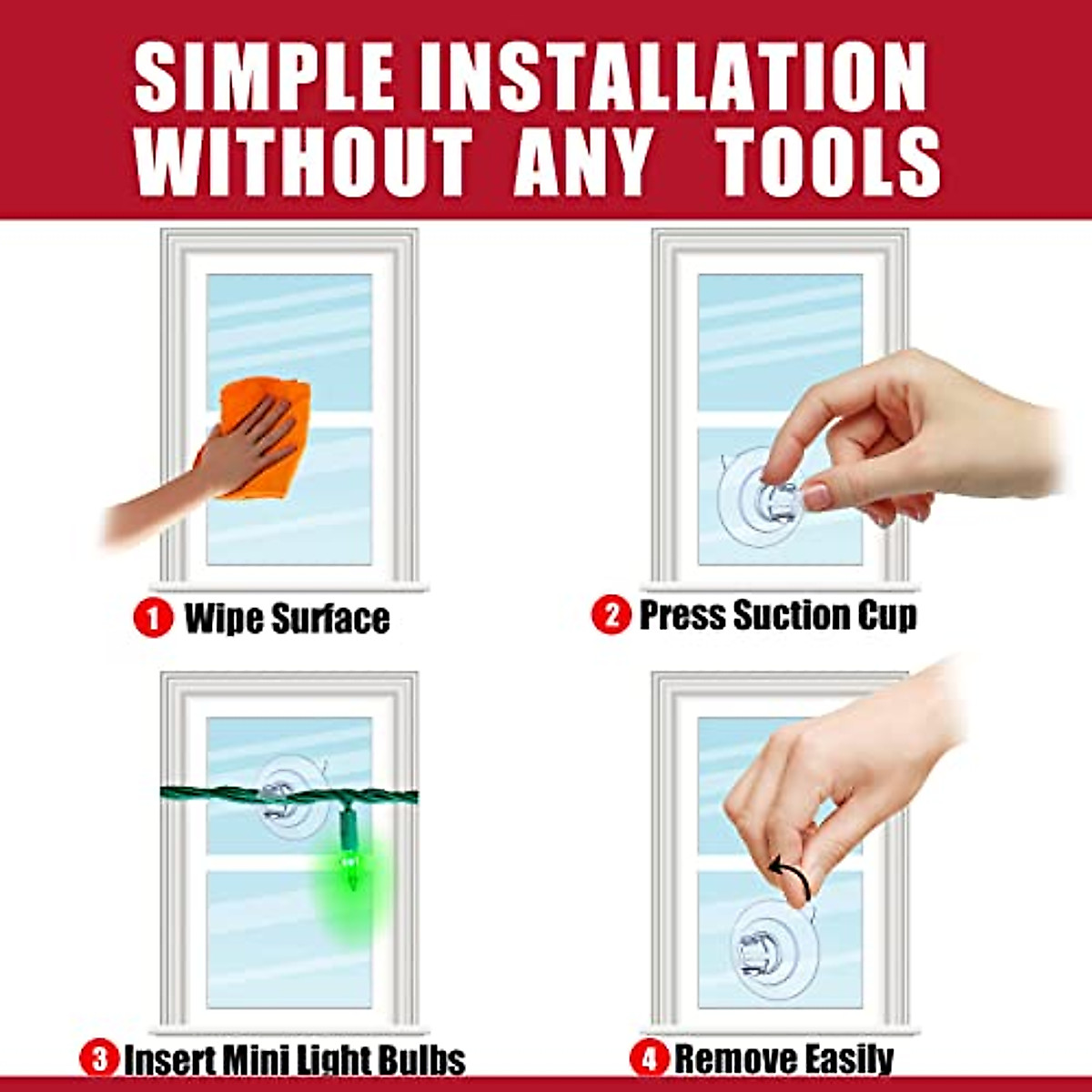 SIMPLE INSTALLATION WITHOUT ANY TOOLS

1 Wipe Surface

2 Press Suction Cup

3 Insert Mini Light Bulbs

4 Remove Easily