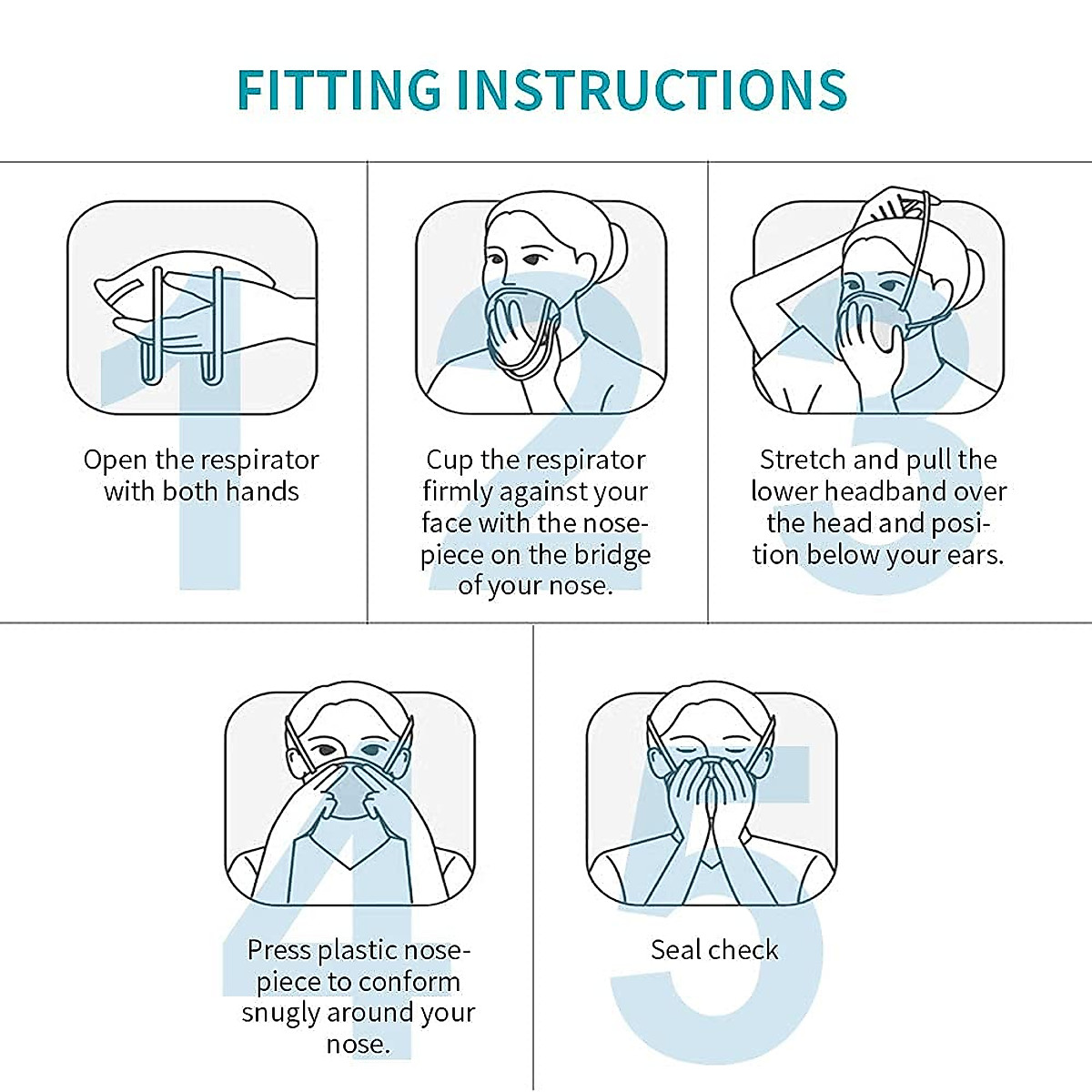 FITTING INSTRUCTIONS

1
Open the respirator with both hands

2
Cup the respirator firmly against your face with the nosepiece on the bridge of your nose.

3
Stretch and pull the lower headband over the head and position below your ears.

4
Press plastic nosepiece to conform snugly around your nose.

5
Seal check