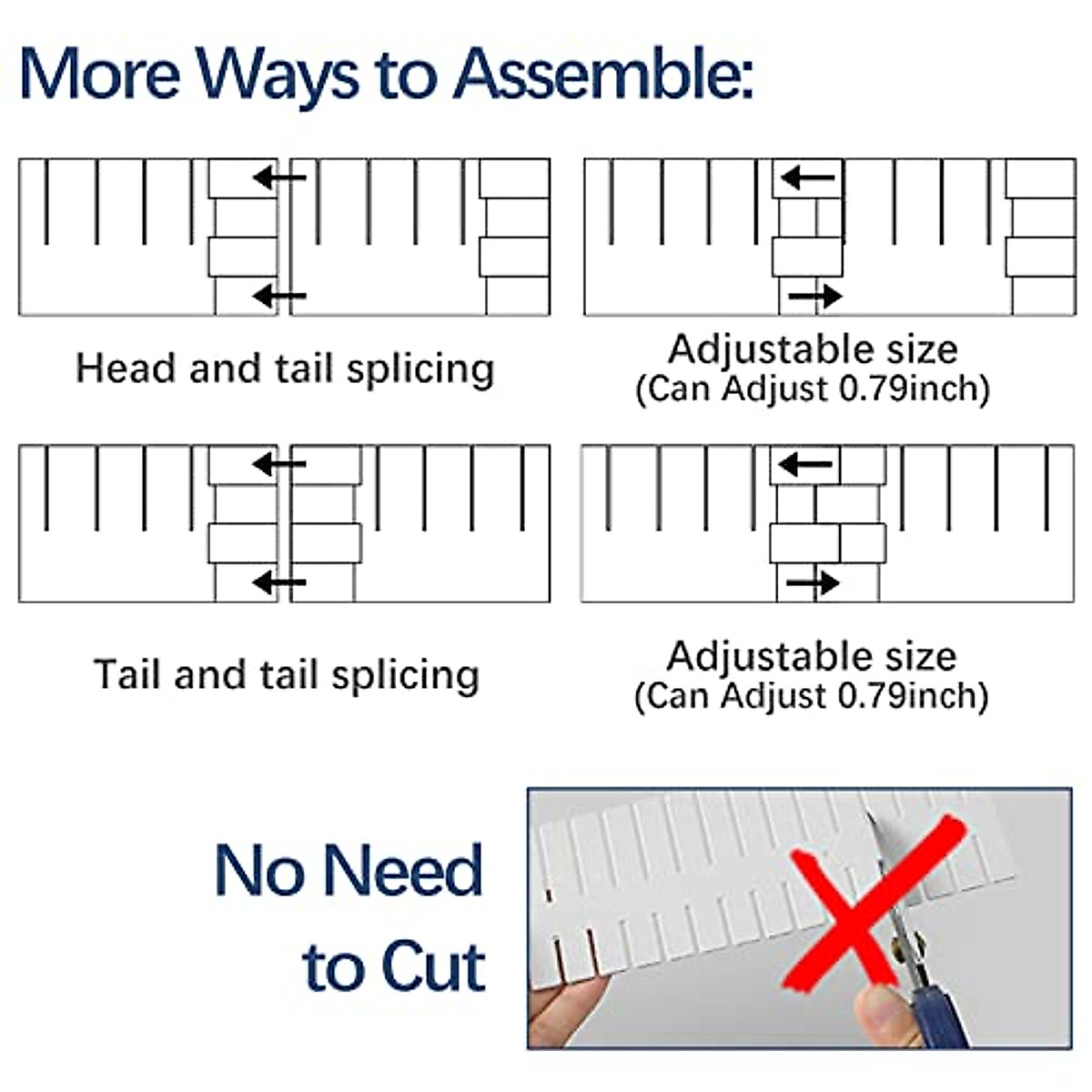 More Ways to Assemble:

Head and tail splicing

Adjustable size
(Can Adjust 0.79inch)

Tail and tail splicing

Adjustable size
(Can Adjust 0.79inch)

No Need
to Cut