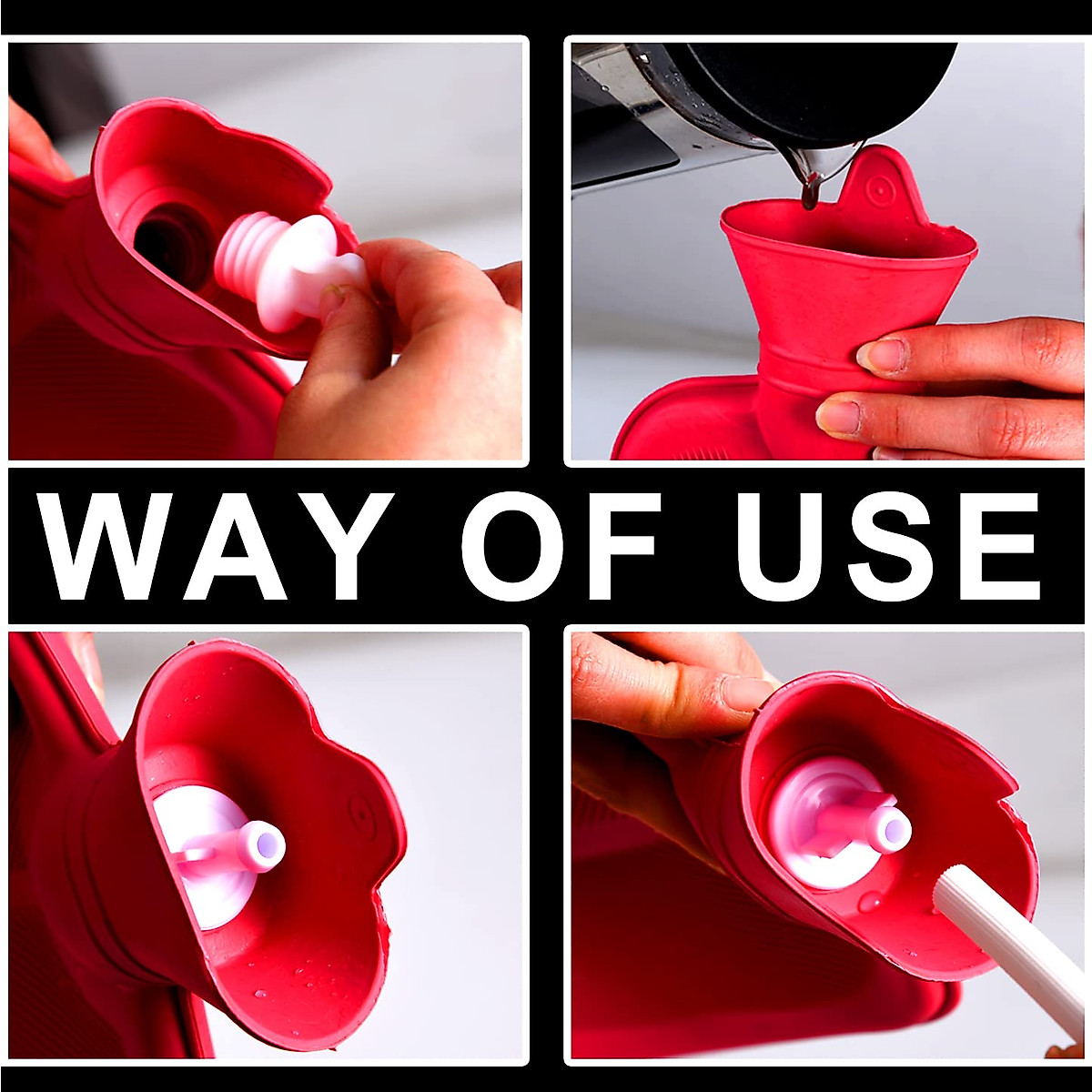 WAY OF USE