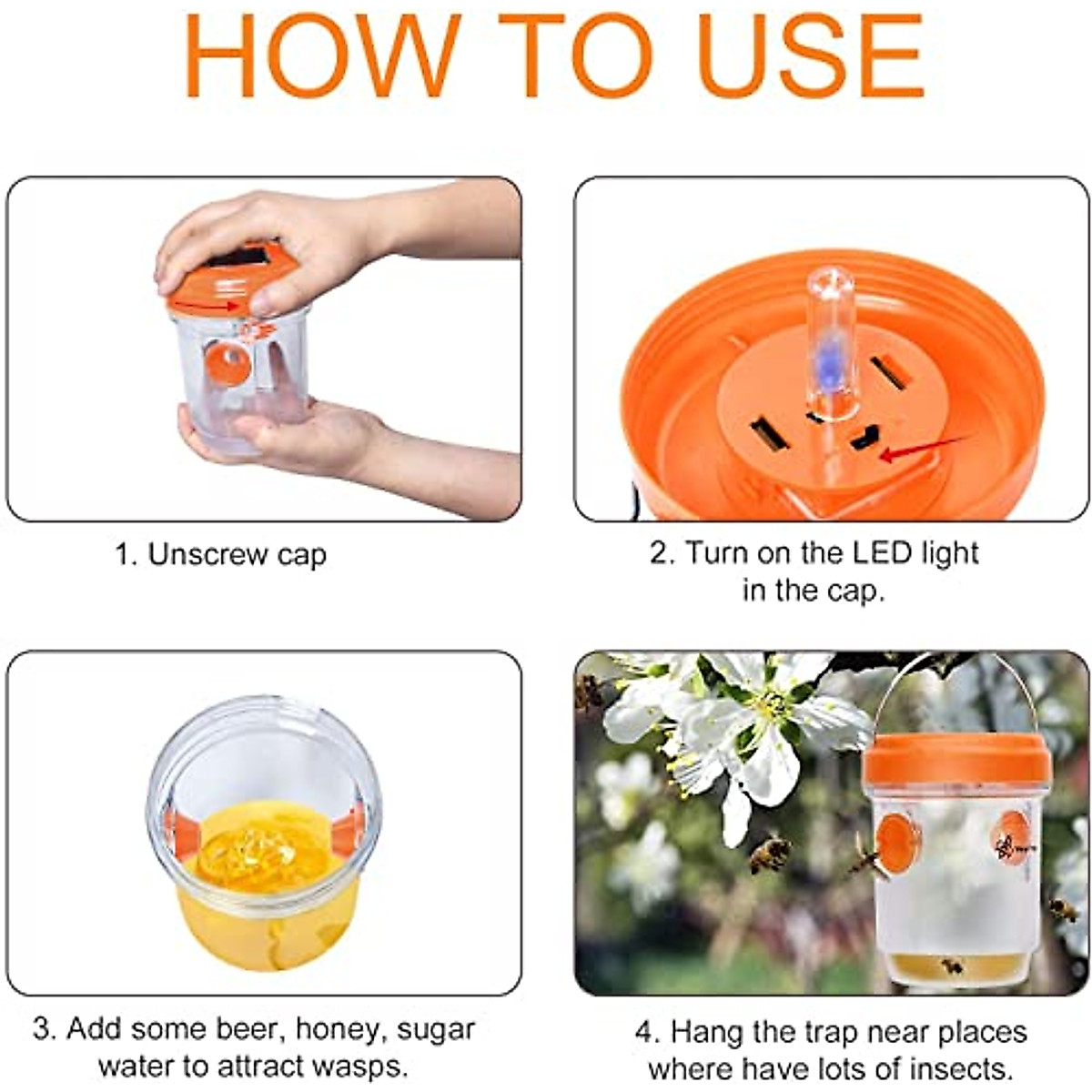 HOW TO USE

1. Unscrew cap

2. Turn on the LED light in the cap.

3. Add some beer, honey, sugar water to attract wasps.

4. Hang the trap near places where have lots of insects.