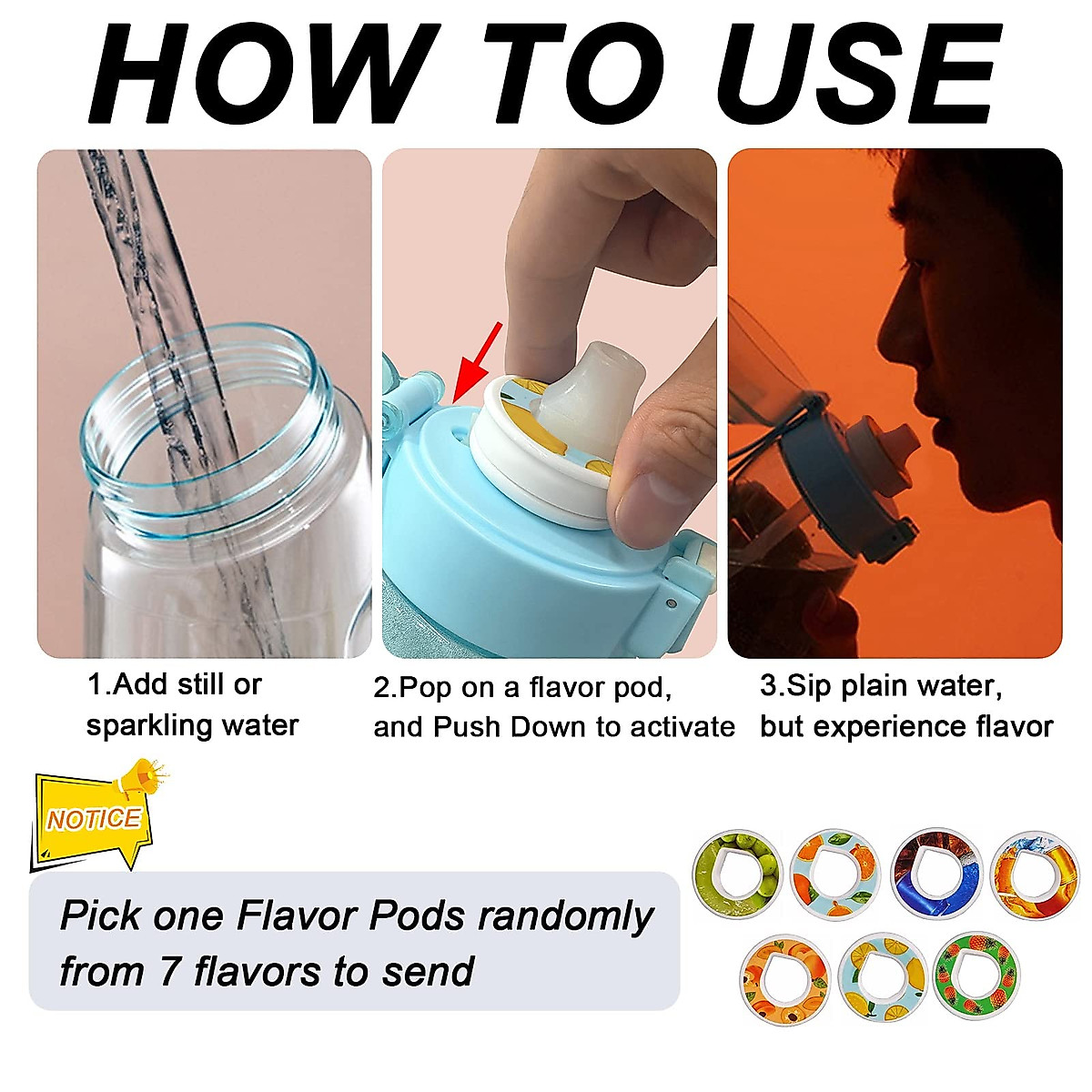 HOW TO USE

1.Add still or sparkling water

2.Pop on a flavor pod, and Push Down to activate

3.Sip plain water, but experience flavor

NOTICE

Pick one Flavor Pods randomly from 7 flavors to send