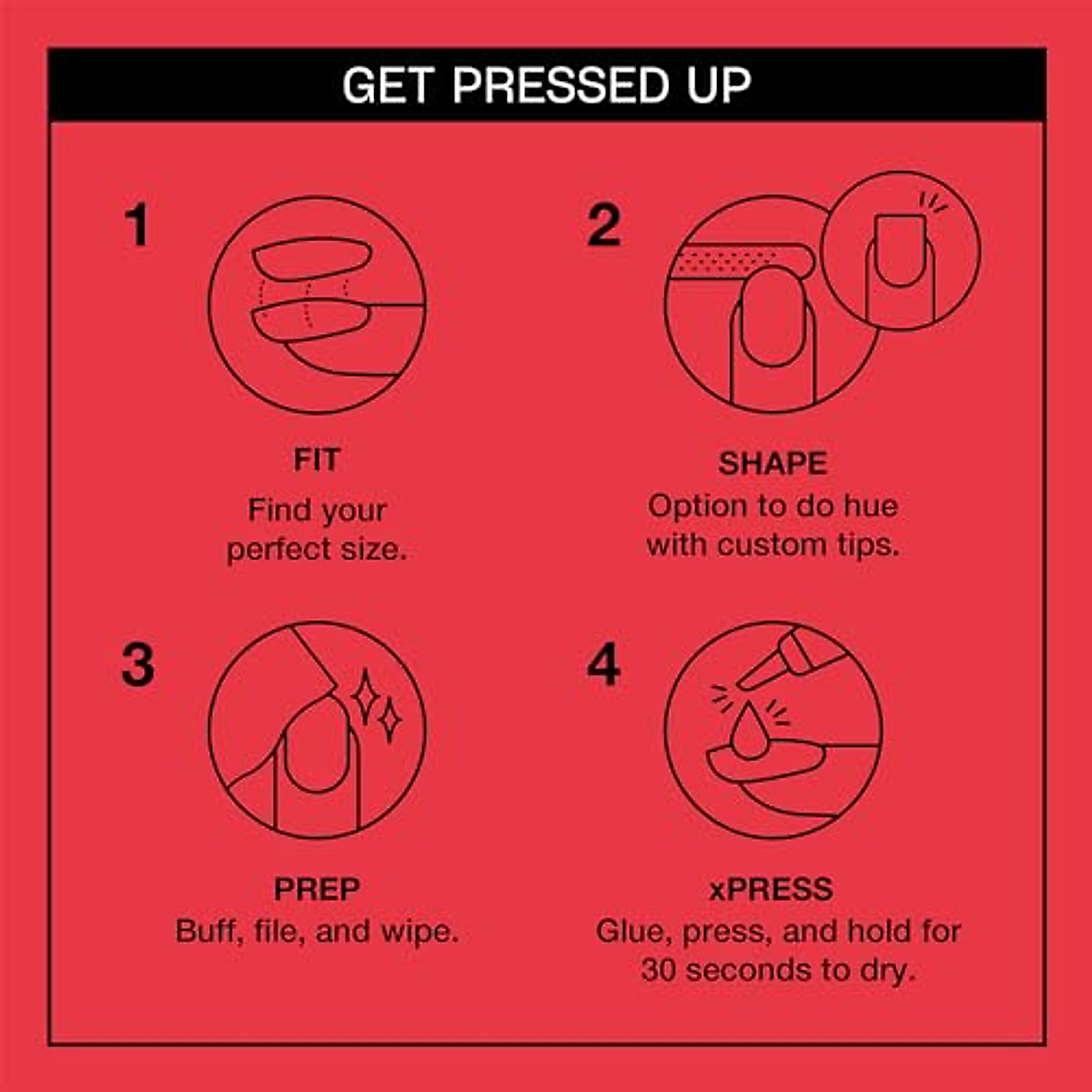 GET PRESSED UP

1

FIT
Find your perfect size.

2

SHAPE
Option to do hue with custom tips.

3

PREP
Buff, file, and wipe.

4

xPRESS
Glue, press, and hold for 30 seconds to dry.