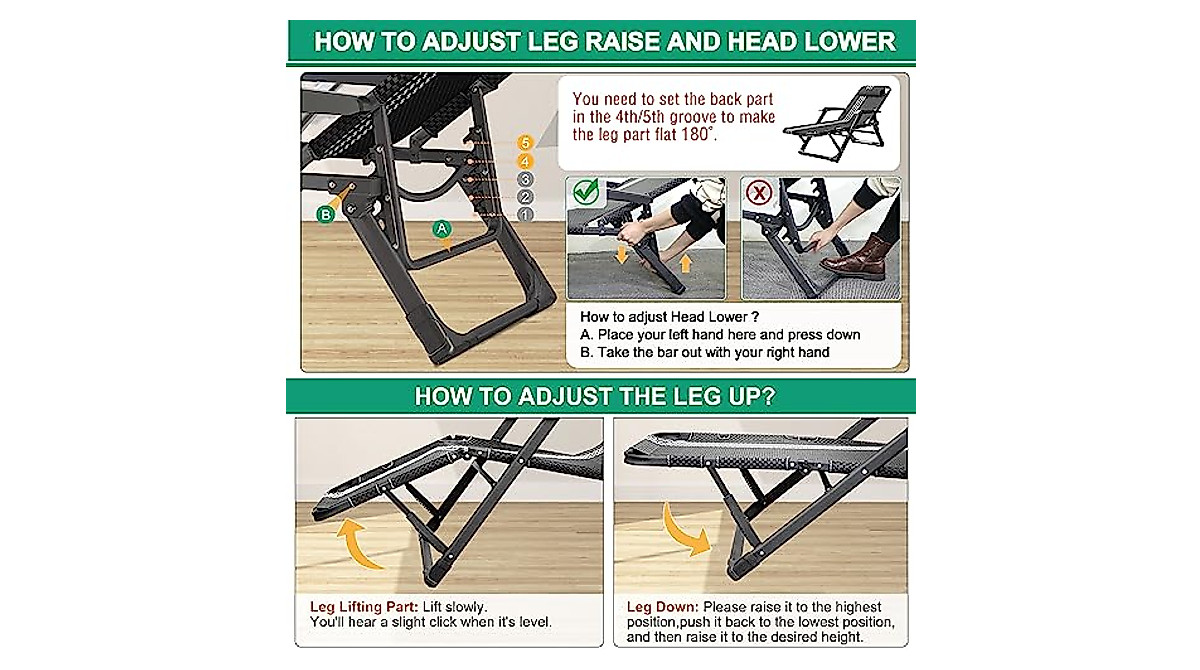 HOW TO ADJUST LEG RAISE AND HEAD LOWER

5
4
3
2
1
B
A

You need to set the back part in the 4th/5th groove to make the leg part flat 180°.

How to adjust Head Lower ?
A. Place your left hand here and press down
B. Take the bar out with your right hand

HOW TO ADJUST THE LEG UP?

Leg Lifting Part: Lift slowly. You'll hear a slight click when it's level.

Leg Down: Please raise it to the highest position,push it back to the lowest position, and then raise it to the desired height.