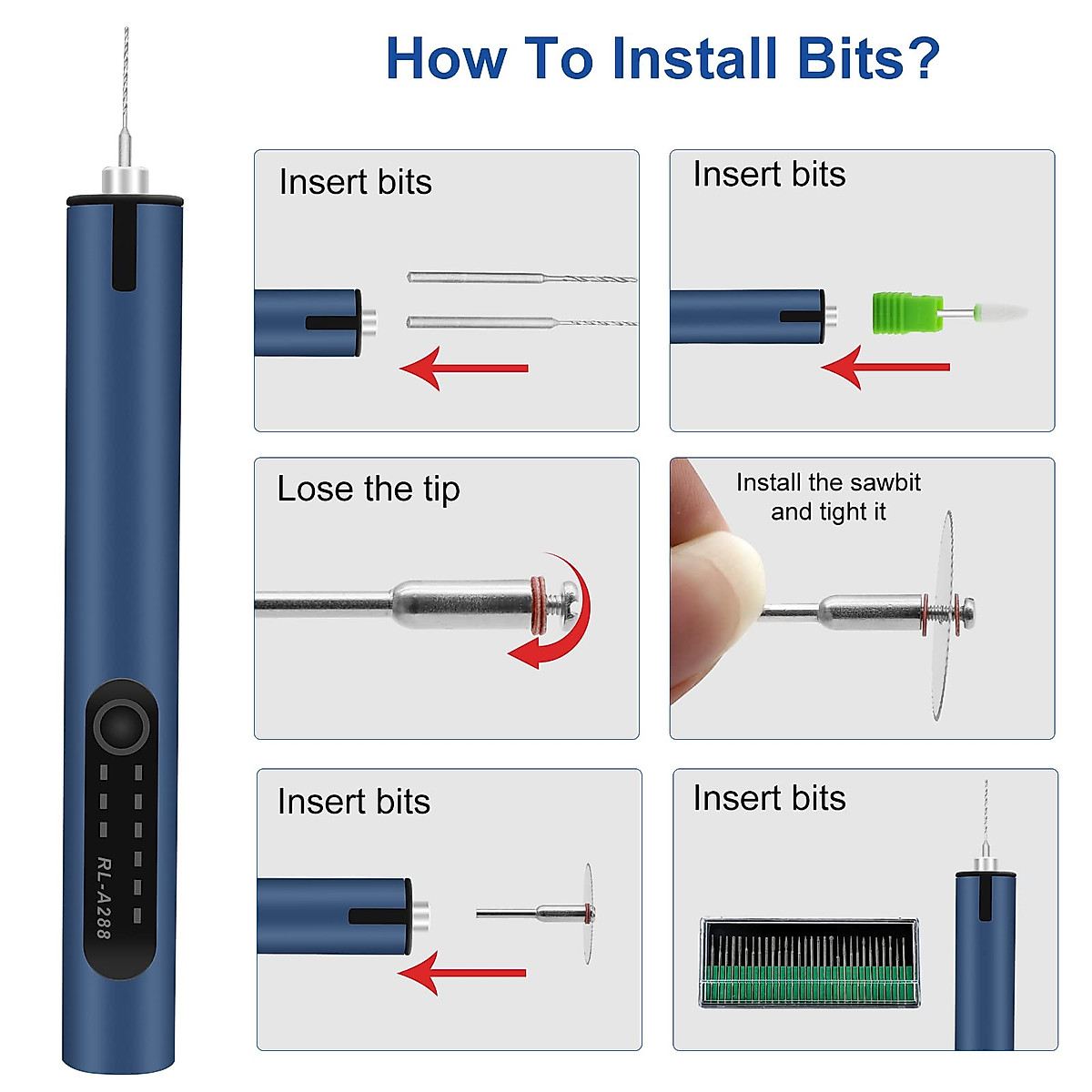 How To Install Bits?

Insert bits

Insert bits

Lose the tip

Install the sawbit and tight it

Insert bits

Insert bits

RL-A288