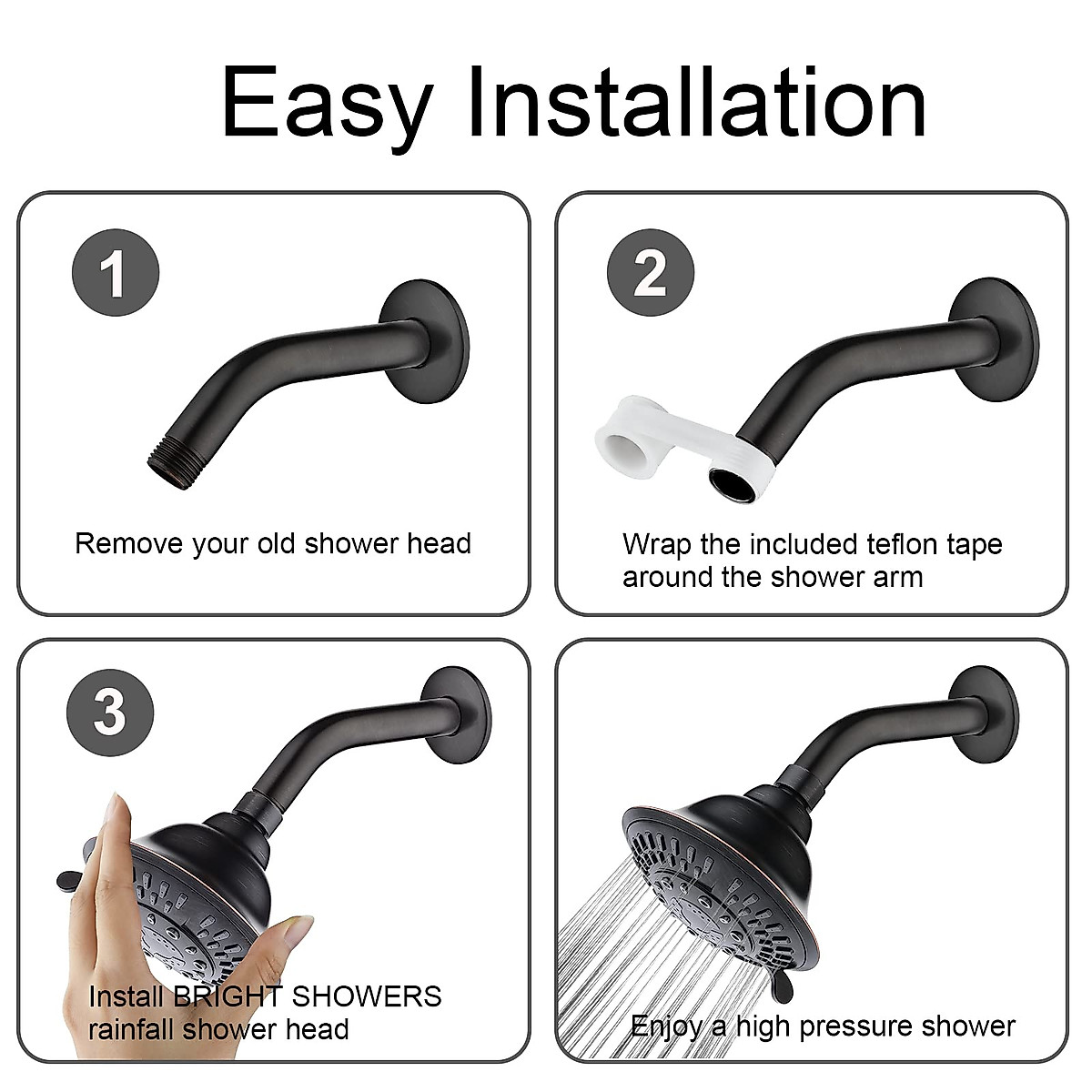 Easy Installation

1

Remove your old shower head

2

Wrap the included teflon tape around the shower arm

3

Install BRIGHT SHOWERS rainfall shower head

Enjoy a high pressure shower