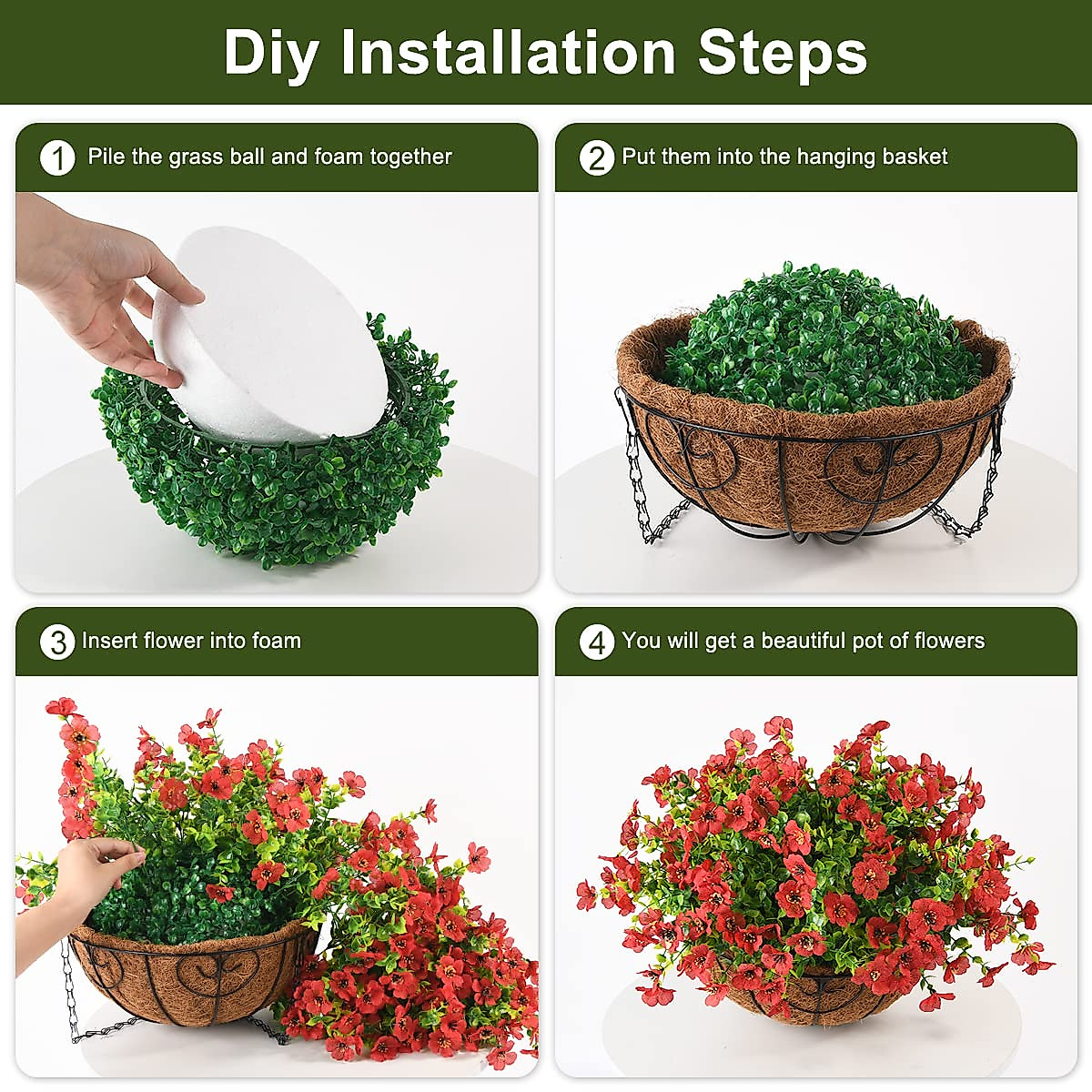 Diy Installation Steps

1 Pile the grass ball and foam together

2 Put them into the hanging basket

3 Insert flower into foam

4 You will get a beautiful pot of flowers