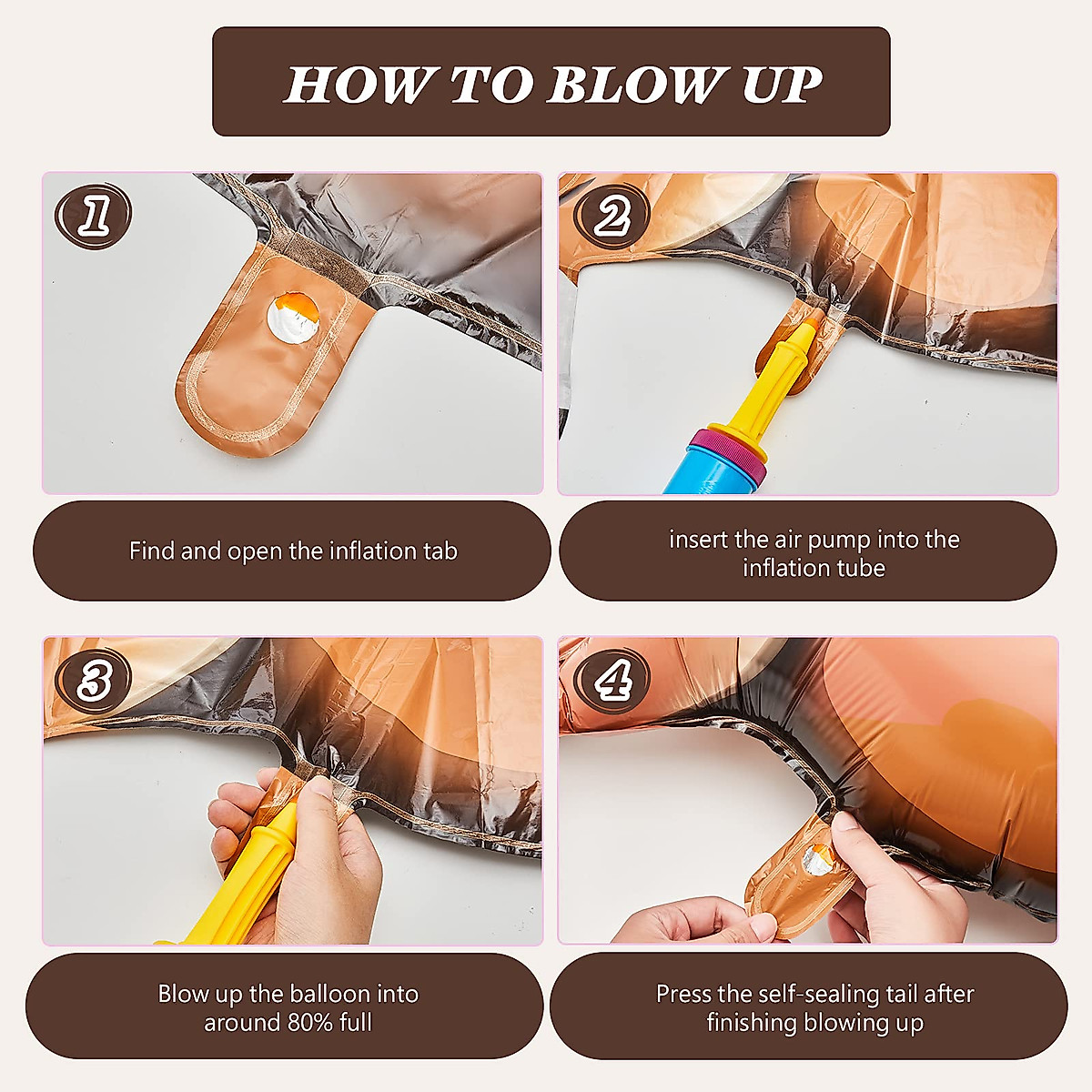 HOW TO BLOW UP

1

Find and open the inflation tab

2

insert the air pump into the inflation tube

3

Blow up the balloon into around 80% full

4

Press the self-sealing tail after finishing blowing up