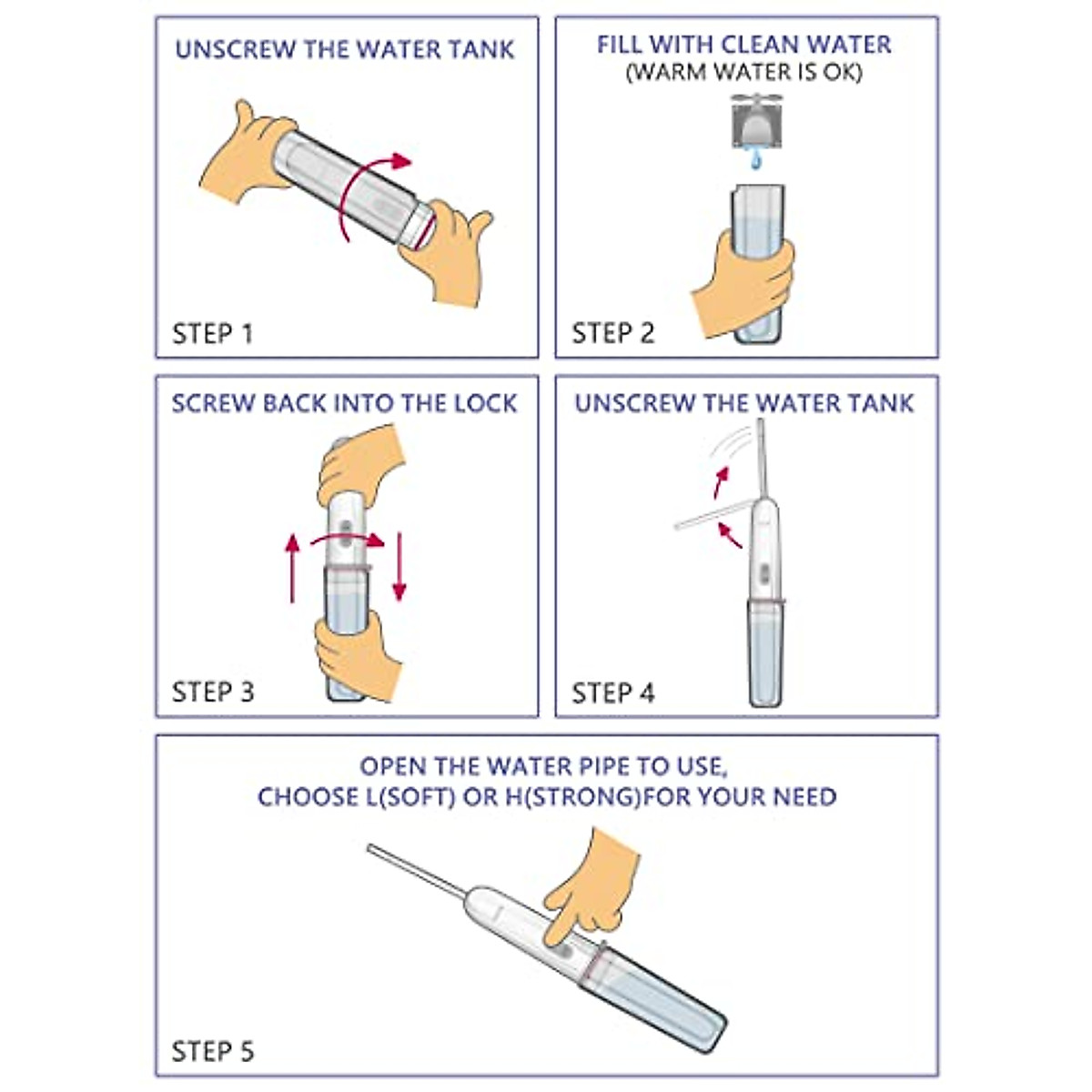 UNSCREW THE WATER TANK

STEP 1

FILL WITH CLEAN WATER
(WARM WATER IS OK)

STEP 2

SCREW BACK INTO THE LOCK

STEP 3

UNSCREW THE WATER TANK

STEP 4

OPEN THE WATER PIPE TO USE,
CHOOSE L(SOFT) OR H(STRONG)FOR YOUR NEED

STEP 5