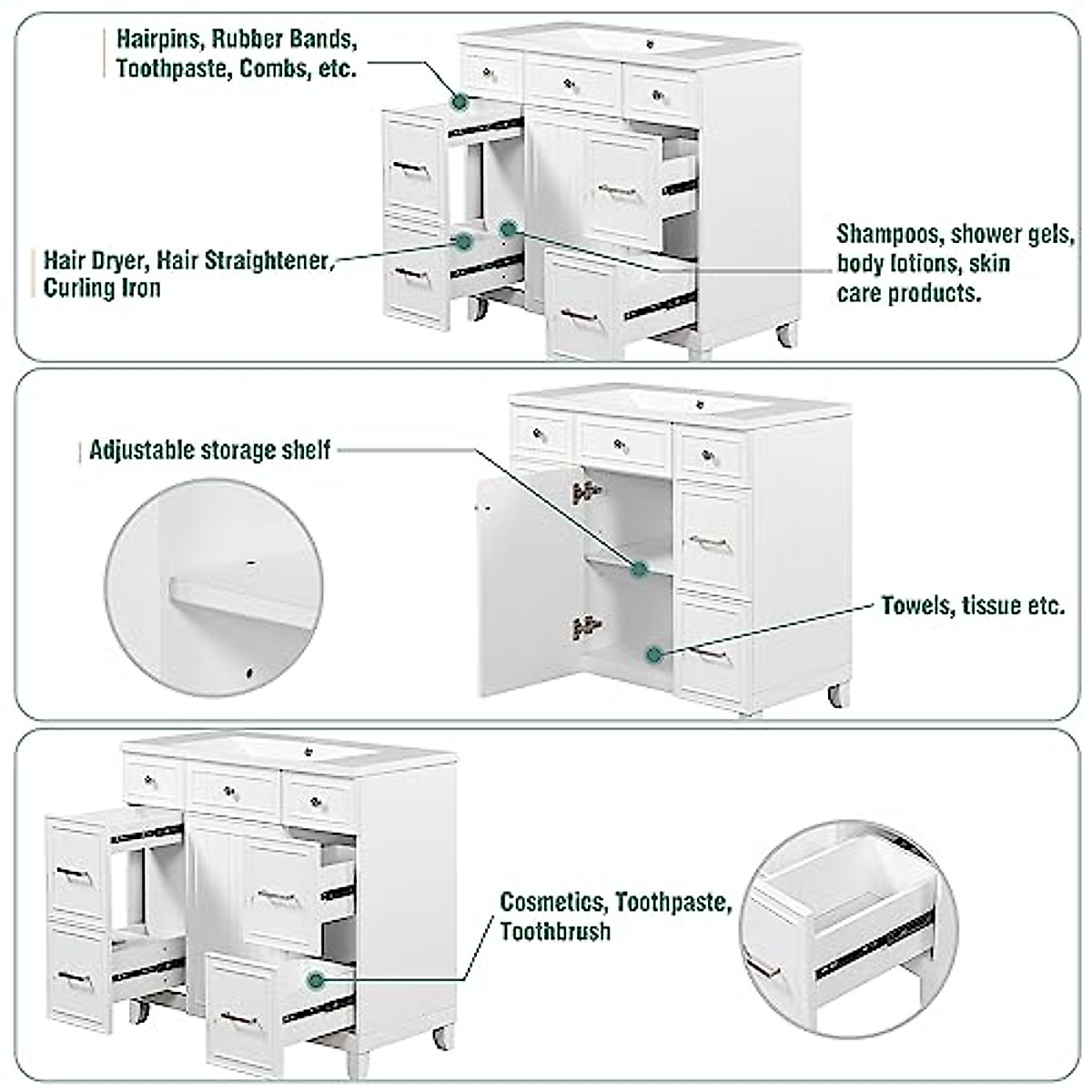 Hairpins, Rubber Bands, Toothpaste, Combs, etc.

Hair Dryer, Hair Straightener, Curling Iron

Shampoos, shower gels, body lotions, skin care products.

Adjustable storage shelf

Towels, tissue etc.

Cosmetics, Toothpaste, Toothbrush