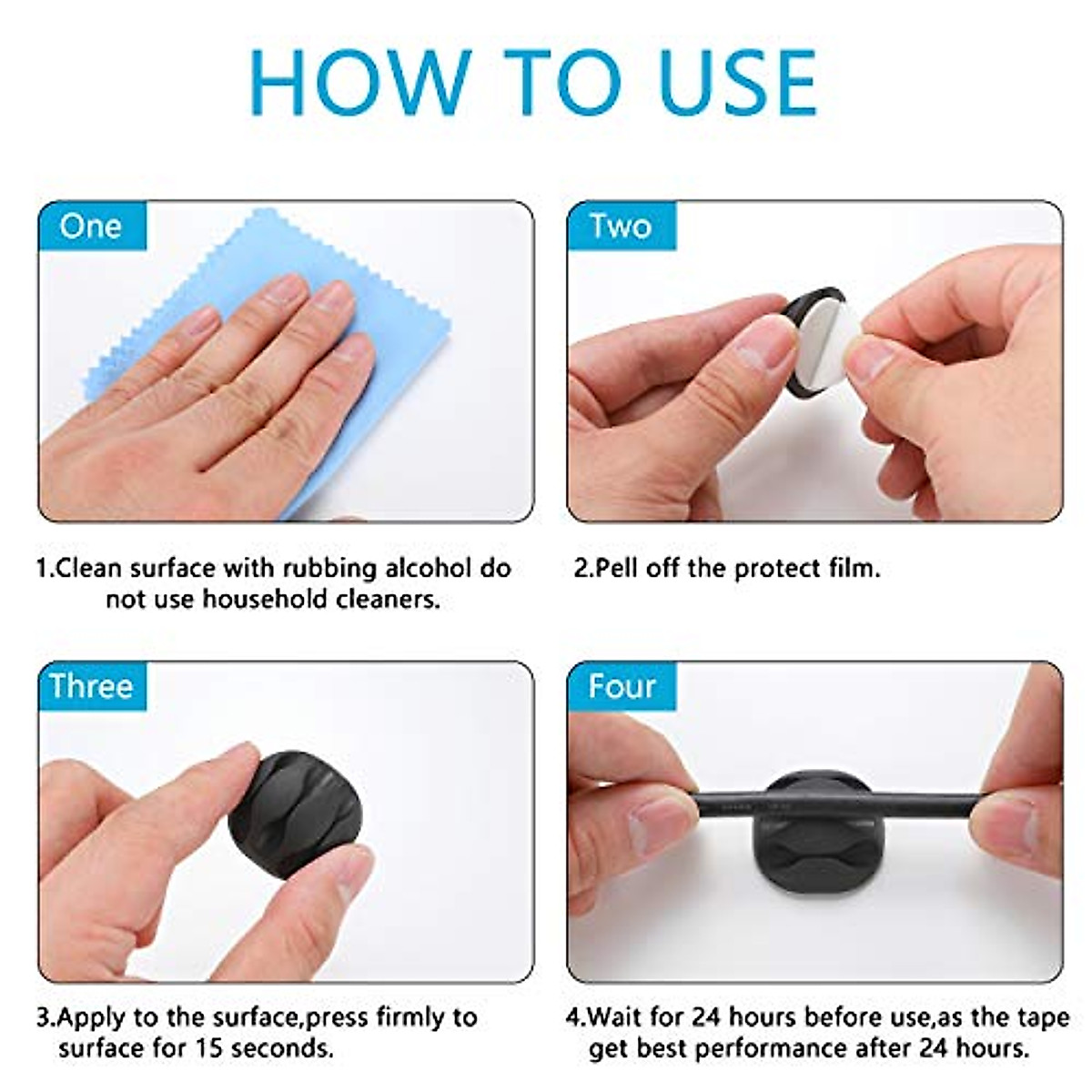 HOW TO USE

One

1.Clean surface with rubbing alcohol do not use household cleaners.

Two

2.Pell off the protect film.

Three

3.Apply to the surface,press firmly to surface for 15 seconds.

Four

4.Wait for 24 hours before use,as the tape get best performance after 24 hours.