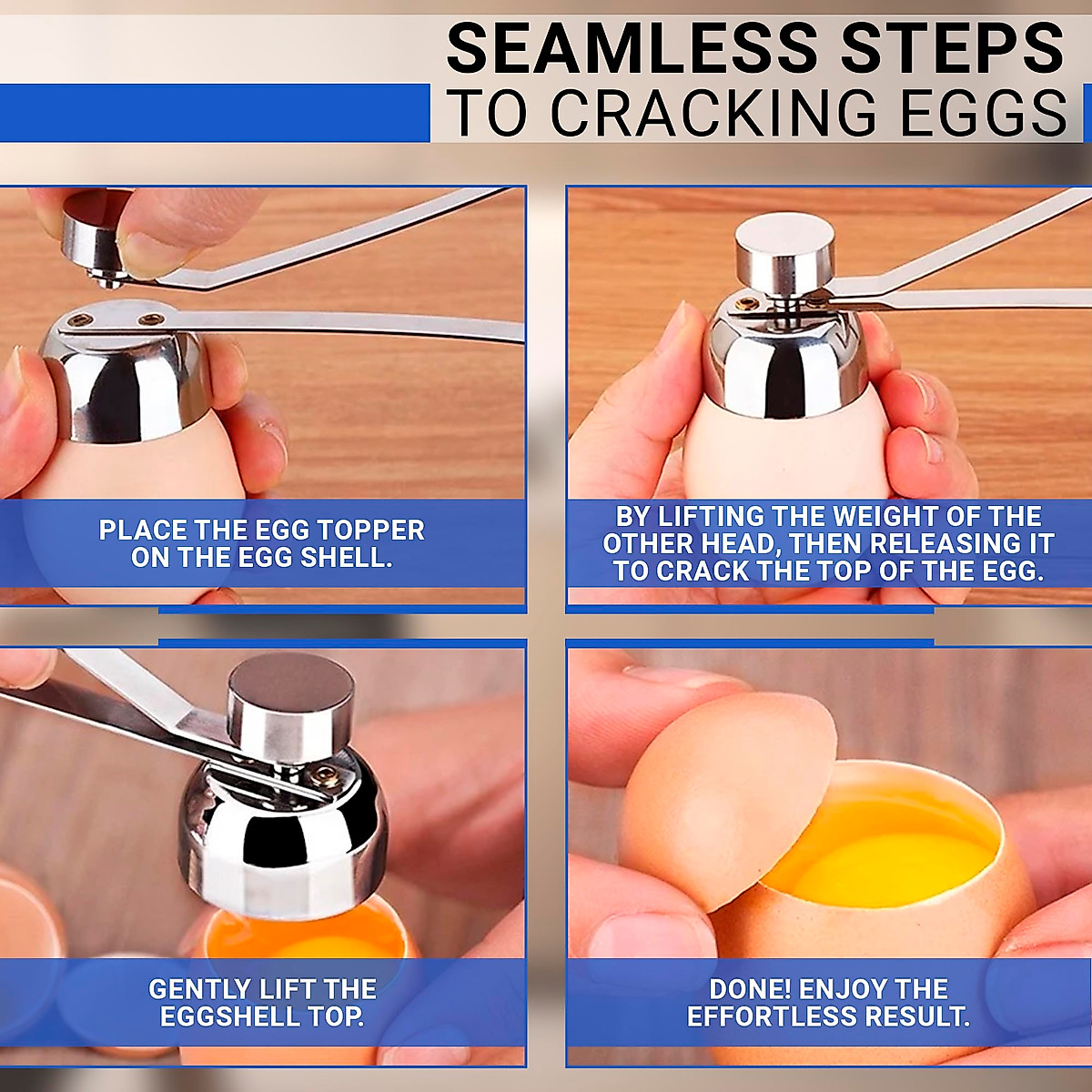 SEAMLESS STEPS
TO CRACKING EGGS

PLACE THE EGG TOPPER ON THE EGG SHELL.

BY LIFTING THE WEIGHT OF THE OTHER HEAD, THEN RELEASING IT TO CRACK THE TOP OF THE EGG.

GENTLY LIFT THE EGGSHELL TOP.

DONE! ENJOY THE EFFORTLESS RESULT.