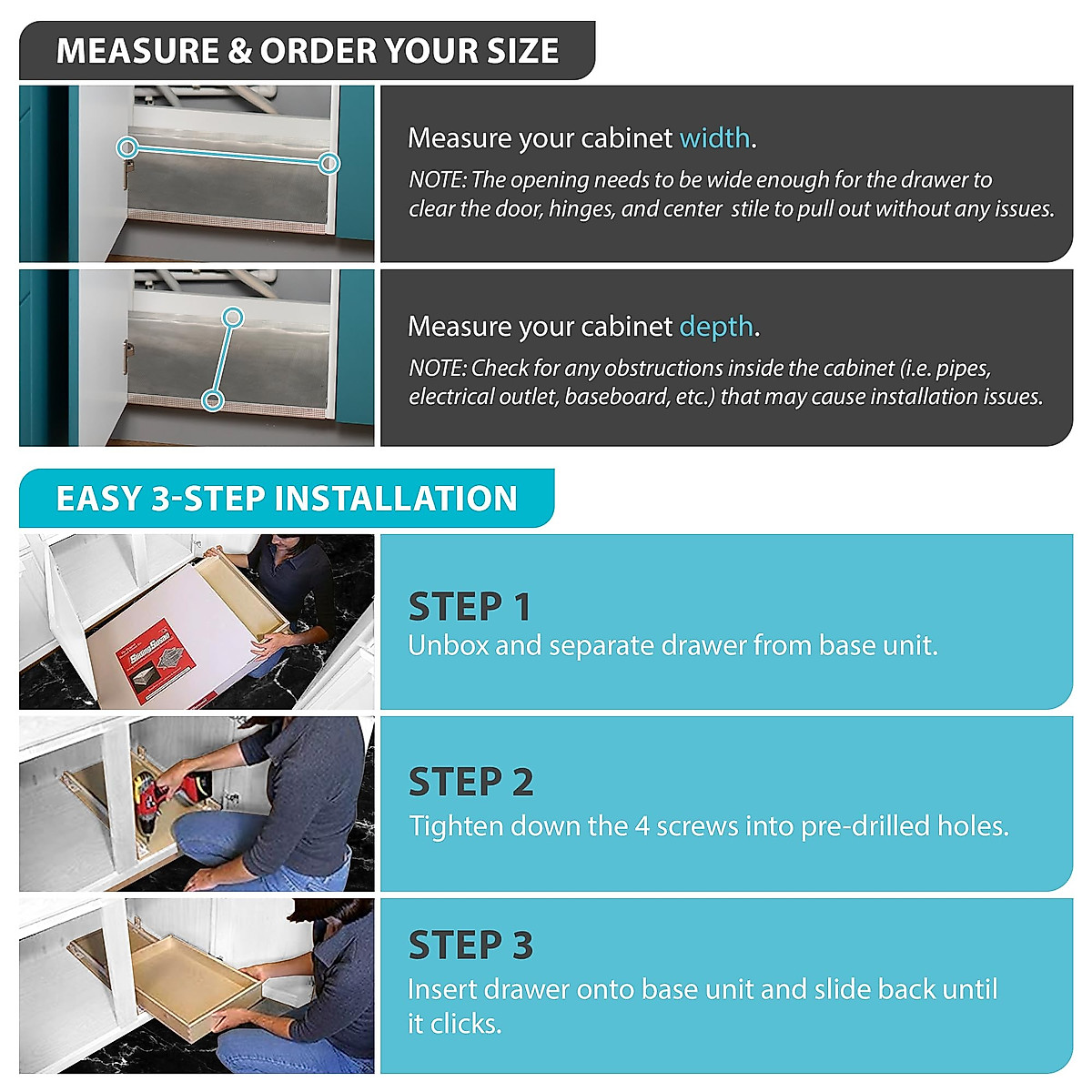 MEASURE & ORDER YOUR SIZE

Measure your cabinet width.
NOTE: The opening needs to be wide enough for the drawer to clear the door, hinges, and center stile to pull out without any issues.

Measure your cabinet depth.
NOTE: Check for any obstructions inside the cabinet (i.e. pipes, electrical outlet, baseboard, etc.) that may cause installation issues.

EASY 3-STEP INSTALLATION

STEP 1
Unbox and separate drawer from base unit.

STEP 2
Tighten down the 4 screws into pre-drilled holes.

STEP 3
Insert drawer onto base unit and slide back until it clicks.