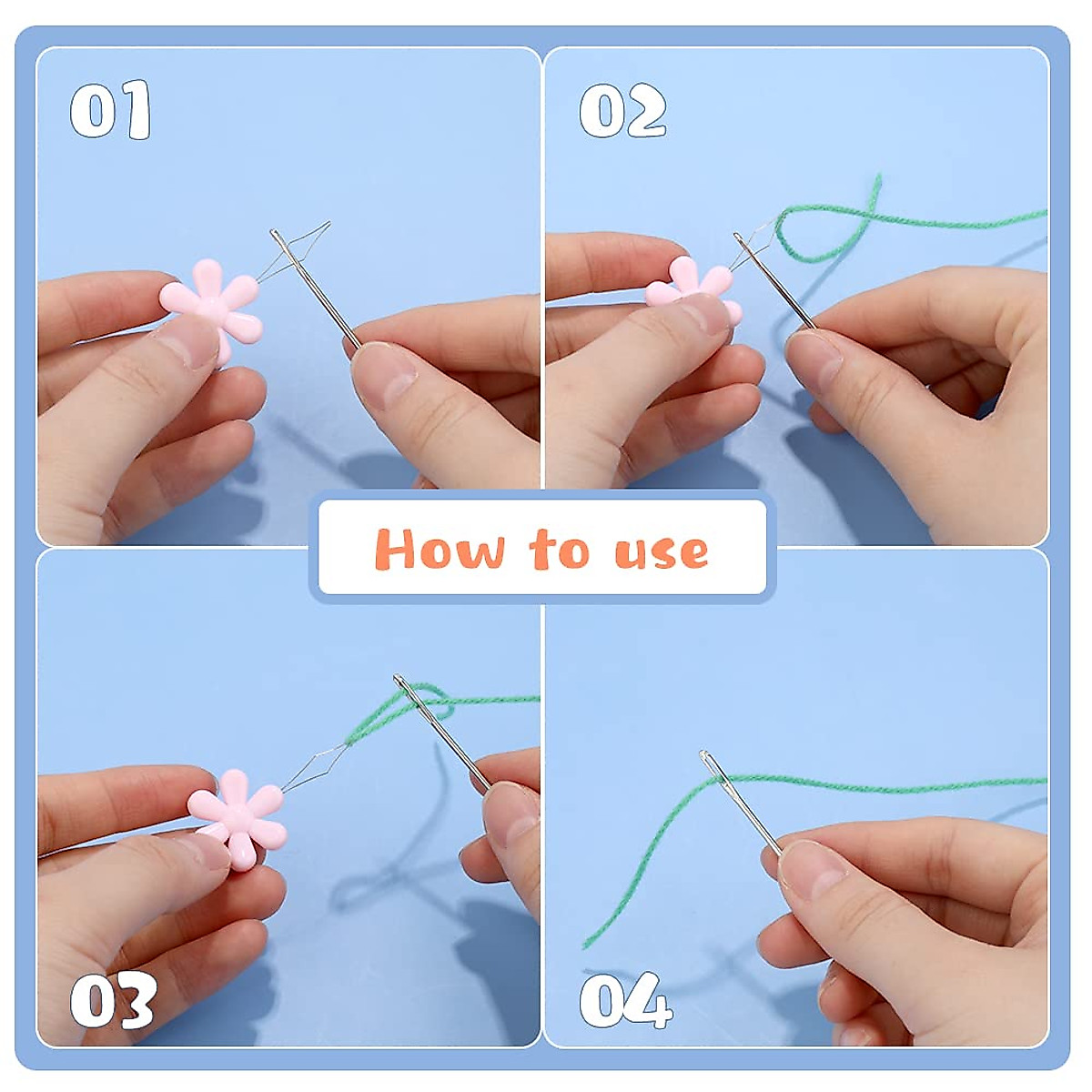 01

02

How to use

03

04