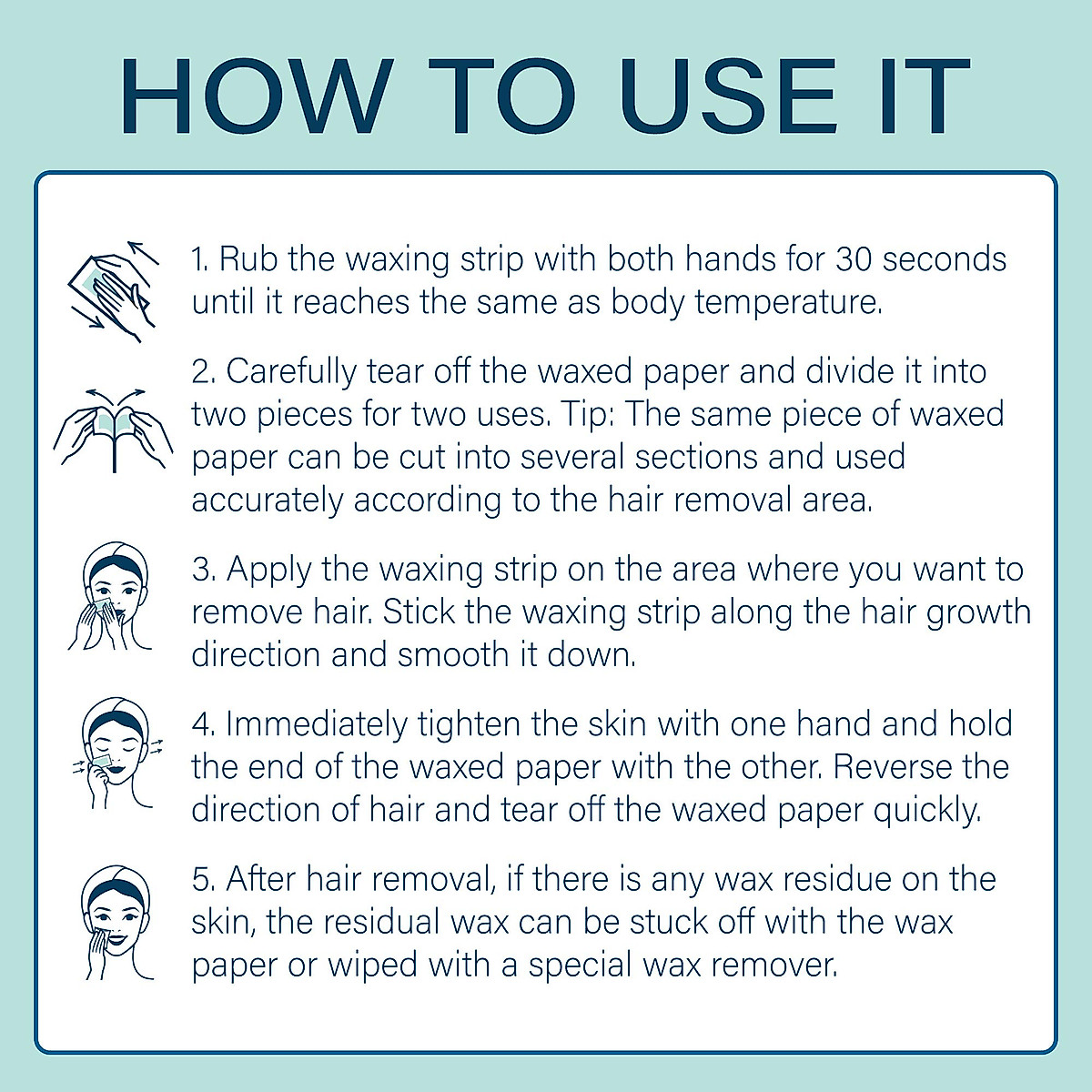 HOW TO USE IT

1. Rub the waxing strip with both hands for 30 seconds until it reaches the same as body temperature.

2. Carefully tear off the waxed paper and divide it into two pieces for two uses. Tip: The same piece of waxed paper can be cut into several sections and used accurately according to the hair removal area.

3. Apply the waxing strip on the area where you want to remove hair. Stick the waxing strip along the hair growth direction and smooth it down.

4. Immediately tighten the skin with one hand and hold the end of the waxed paper with the other. Reverse the direction of hair and tear off the waxed paper quickly.

5. After hair removal, if there is any wax residue on the skin, the residual wax can be stuck off with the wax paper or wiped with a special wax remover.