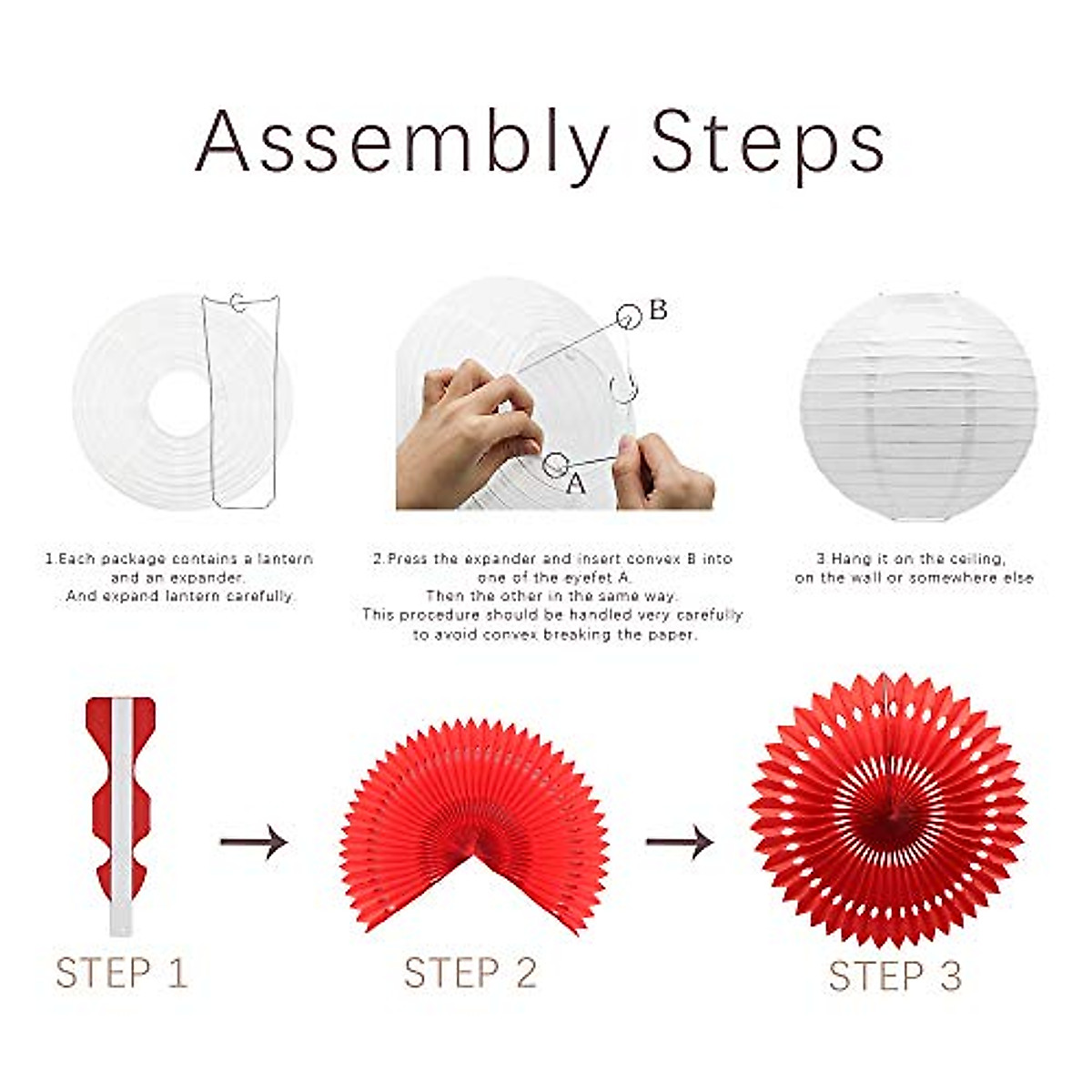 Assembly Steps

B

A

1.Each package contains a lantern and an expander. And expand lantern carefully.

2.Press the expander and insert convex B into one of the eyefet A. Then the other in the same way. This procedure should be handled very carefully to avoid convex breaking the paper.

3.Hang it on the ceiling, on the wall or somewhere else

STEP 1

STEP 2

STEP 3