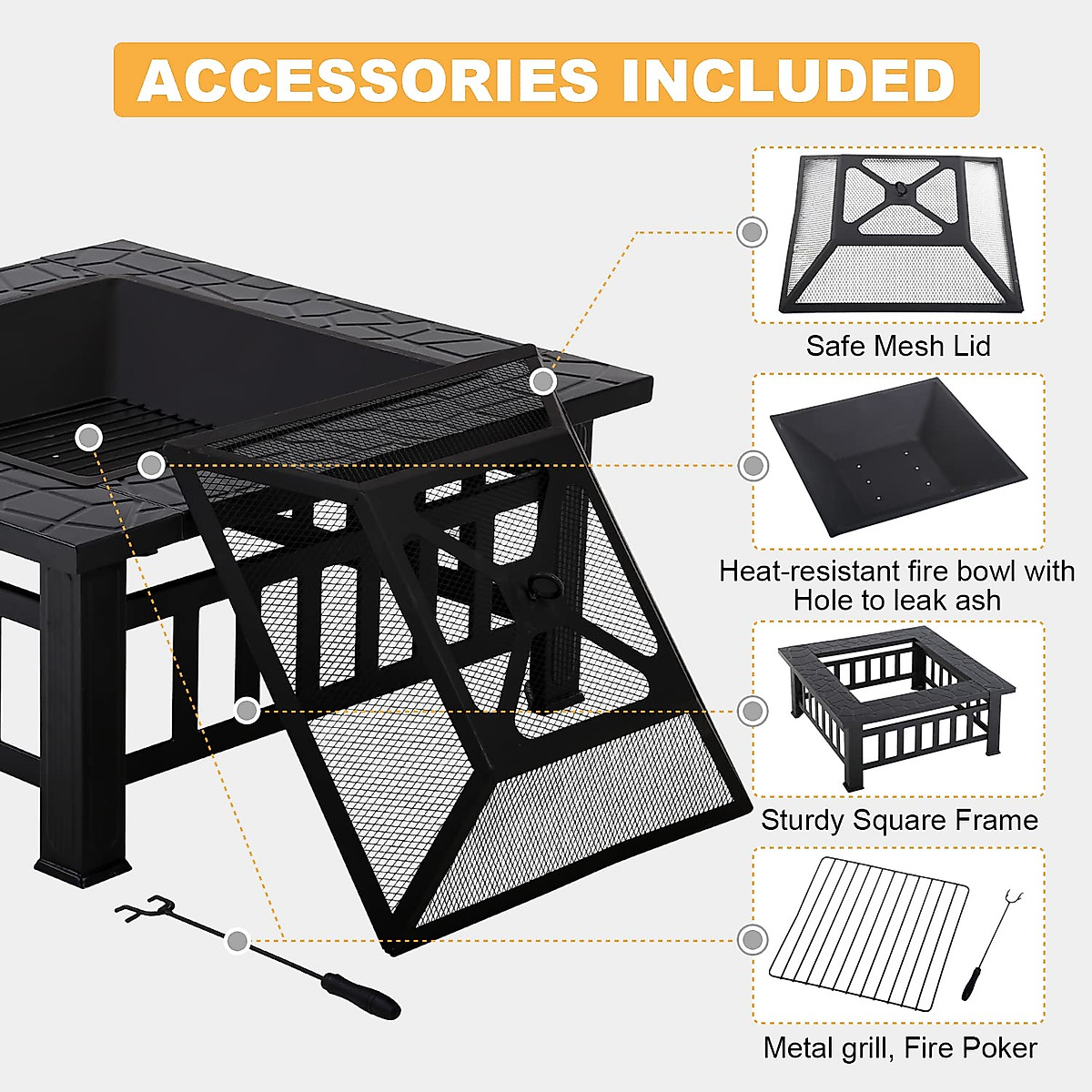 ACCESSORIES INCLUDED

Safe Mesh Lid

Heat-resistant fire bowl with Hole to leak ash

Sturdy Square Frame

Metal grill, Fire Poker