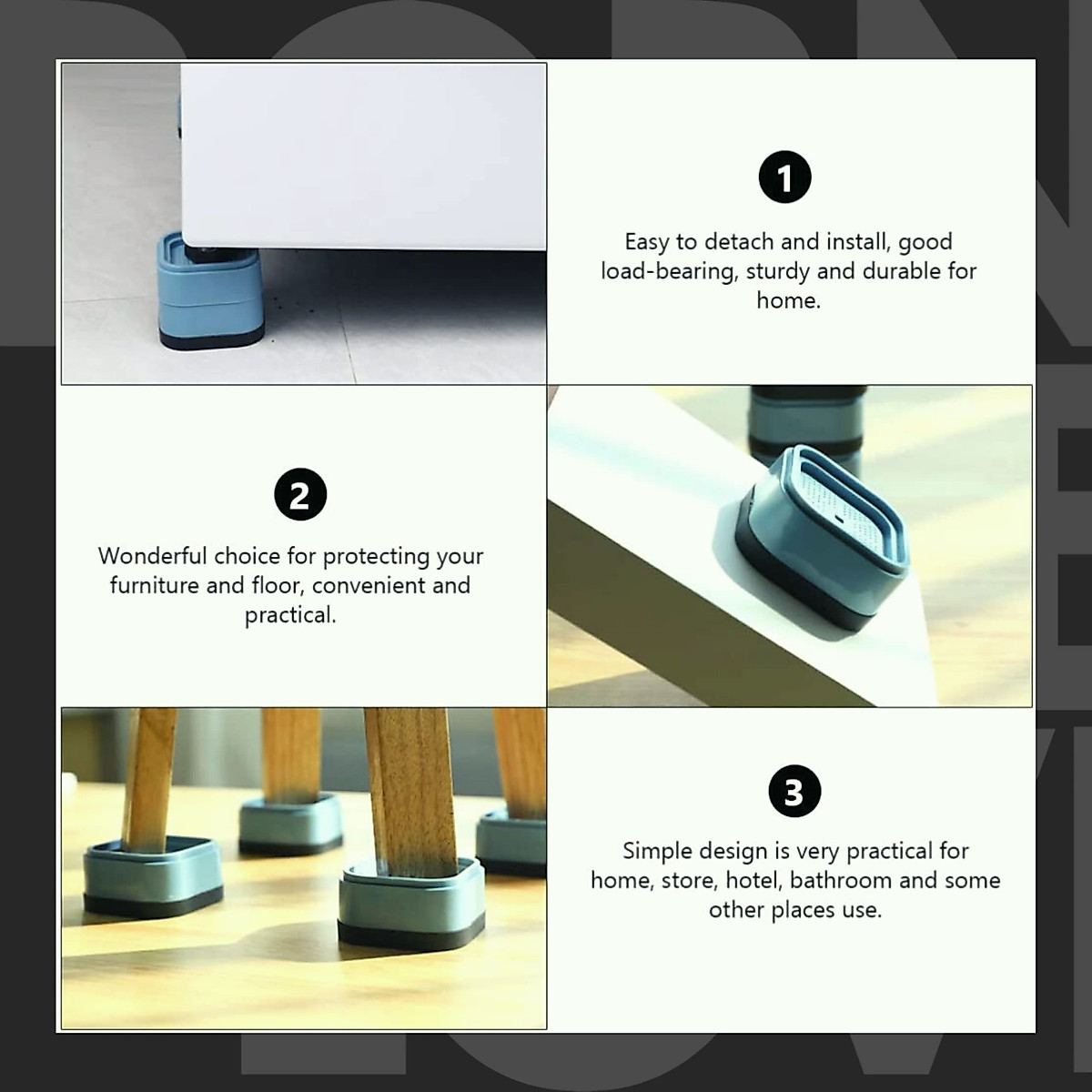 1

Easy to detach and install, good load-bearing, sturdy and durable for home.

2

Wonderful choice for protecting your furniture and floor, convenient and practical.

3

Simple design is very practical for home, store, hotel, bathroom and some other places use.