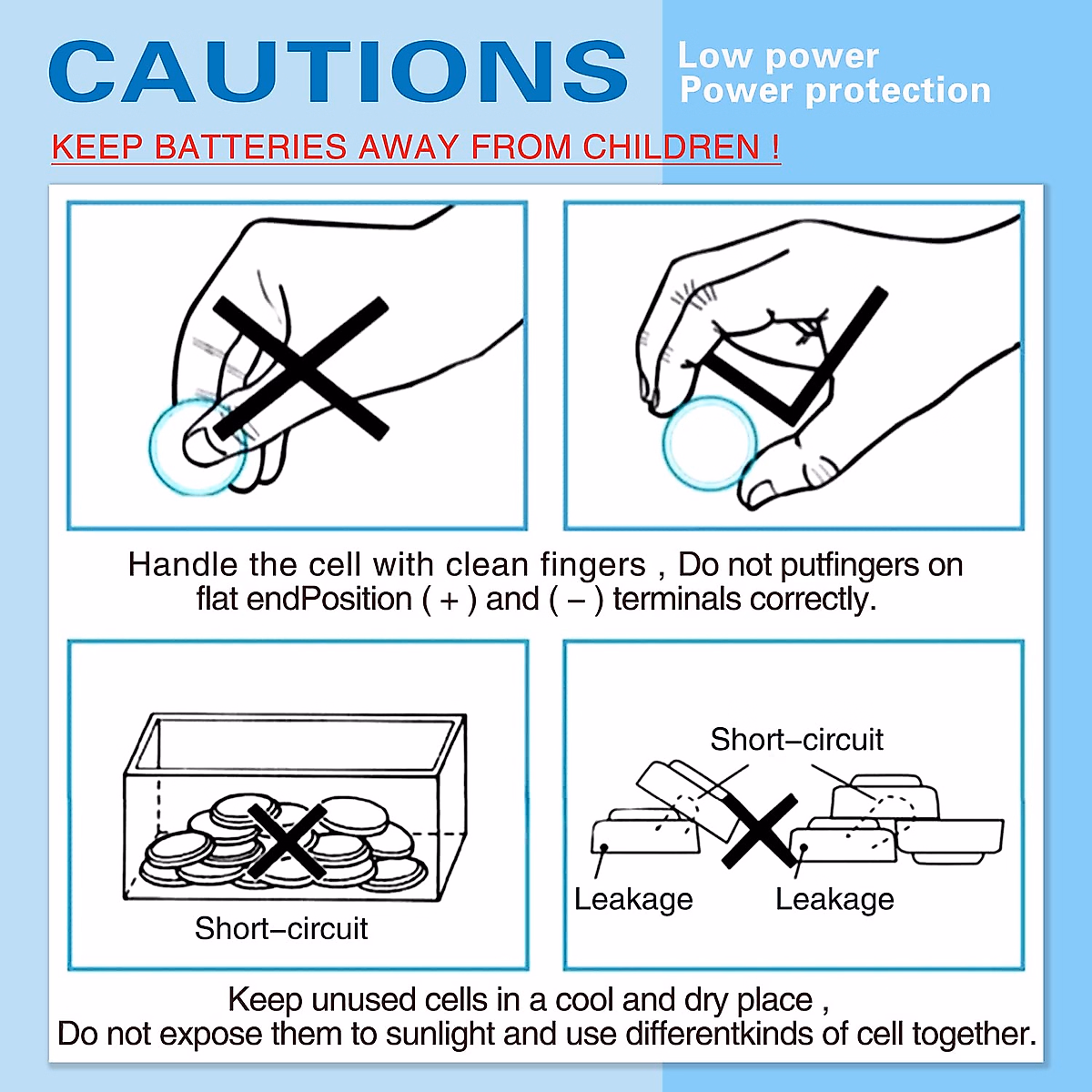 CAUTIONS

Low power
Power protection

KEEP BATTERIES AWAY FROM CHILDREN !

Handle the cell with clean fingers , Do not putfingers on flat endPosition ( + ) and ( – ) terminals correctly.

Short–circuit

Short–circuit

Leakage

Leakage

Keep unused cells in a cool and dry place ,
Do not expose them to sunlight and use differentkinds of cell together.