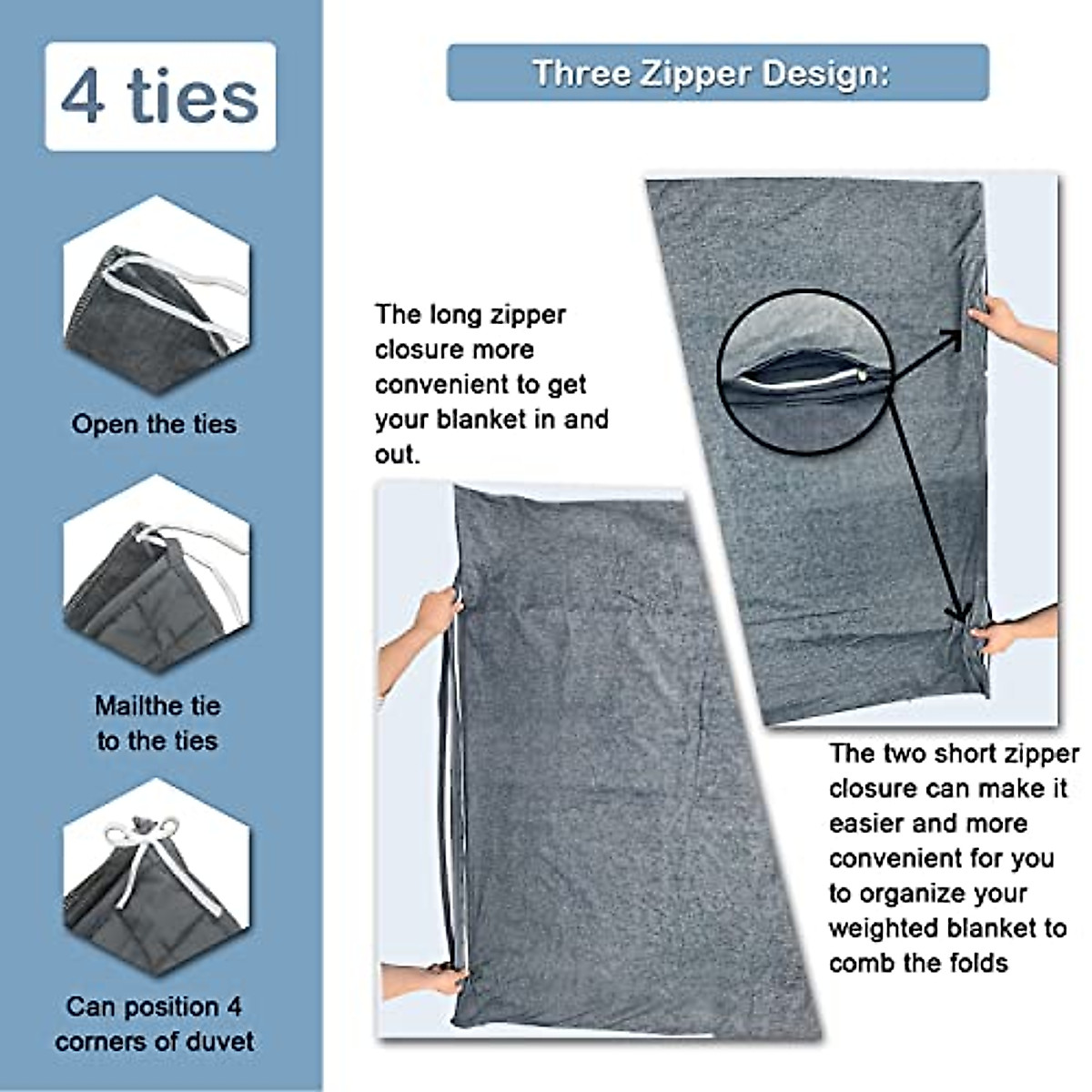 4 ties

Open the ties

Mailthe tie to the ties

Can position 4 corners of duvet

Three Zipper Design:

The long zipper closure more convenient to get your blanket in and out.

The two short zipper closure can make it easier and more convenient for you to organize your weighted blanket to comb the folds