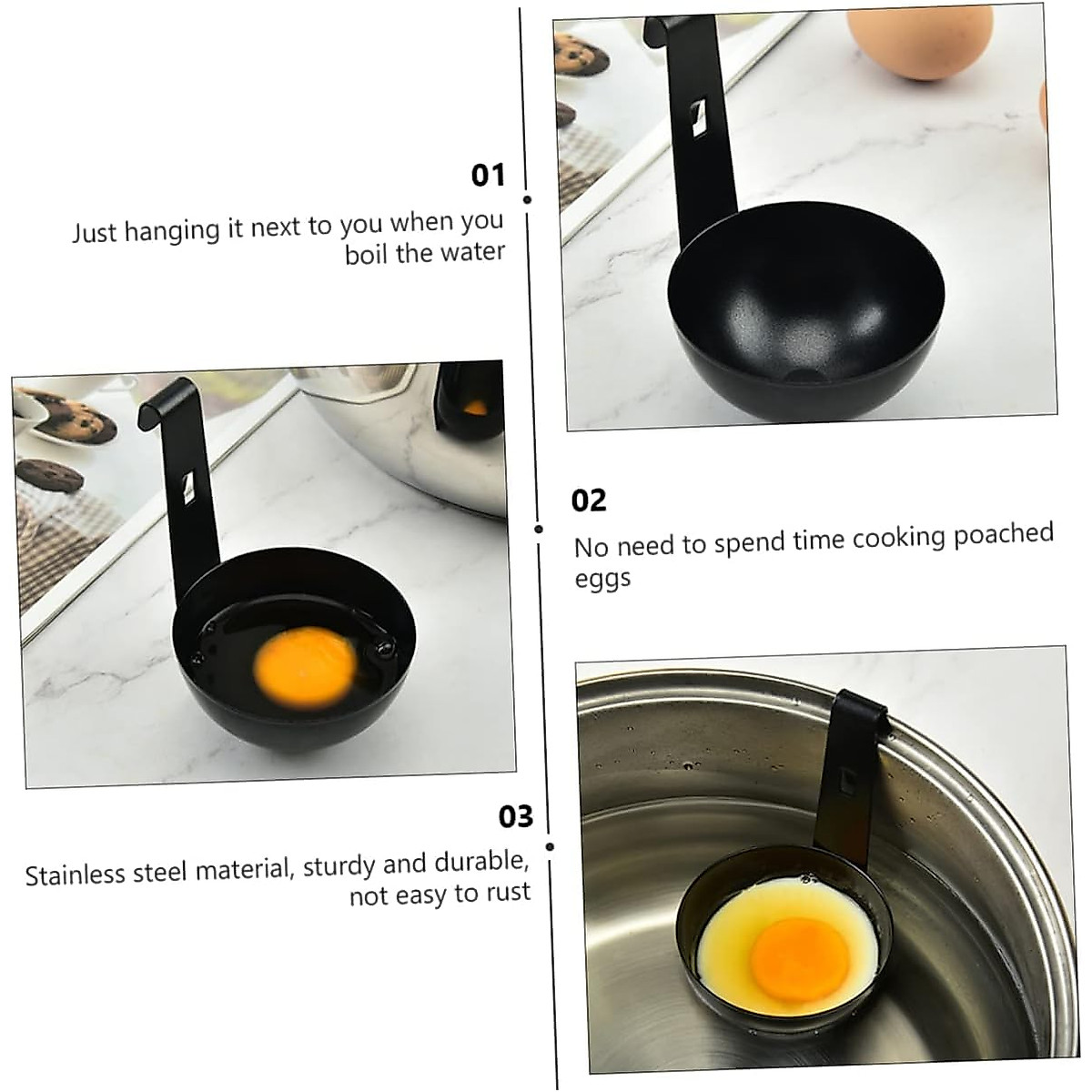 01

Just hanging it next to you when you boil the water

02

No need to spend time cooking poached eggs

03

Stainless steel material, sturdy and durable, not easy to rust