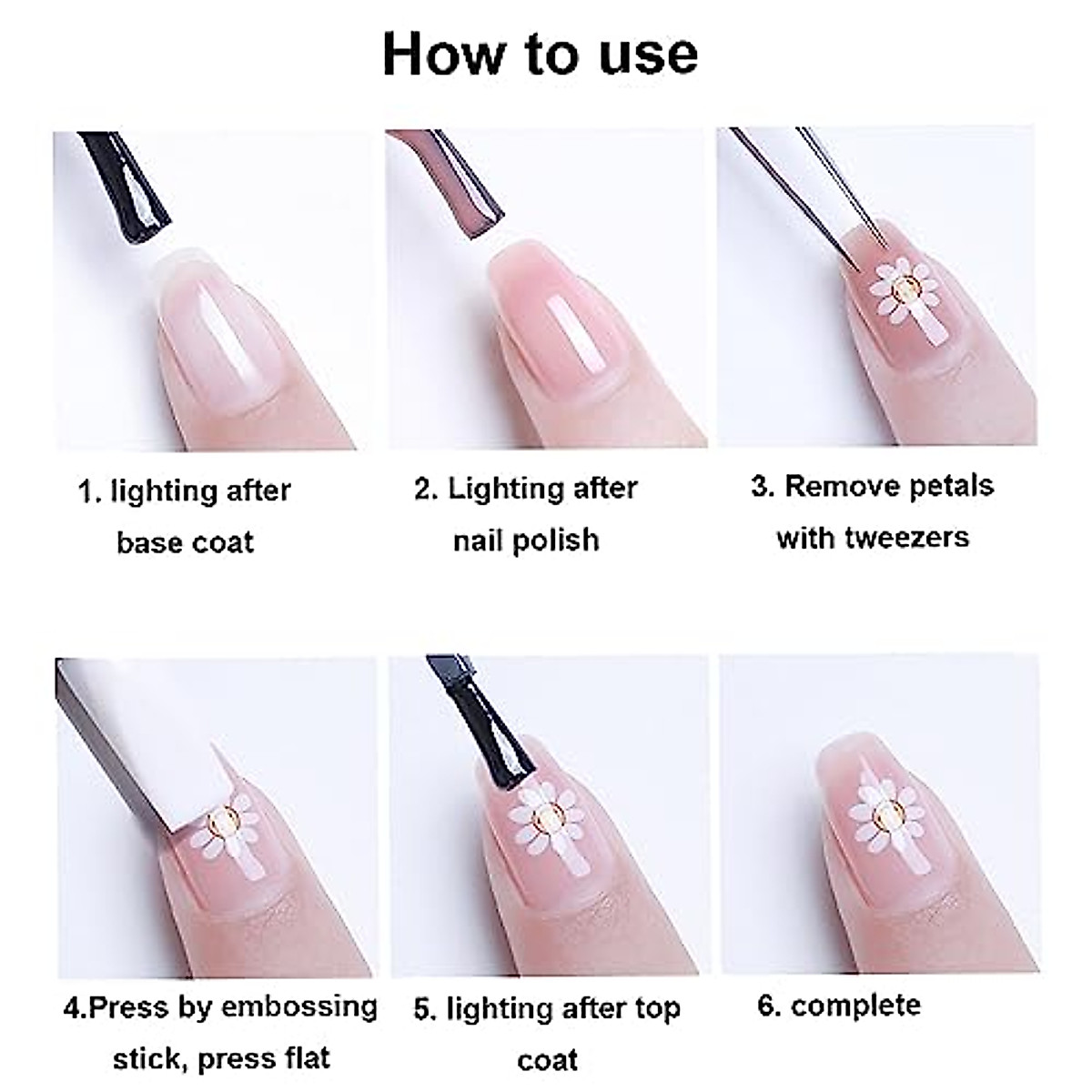 How to use

1. lighting after base coat

2. Lighting after nail polish

3. Remove petals with tweezers

4.Press by embossing stick, press flat

5. lighting after top coat

6. complete