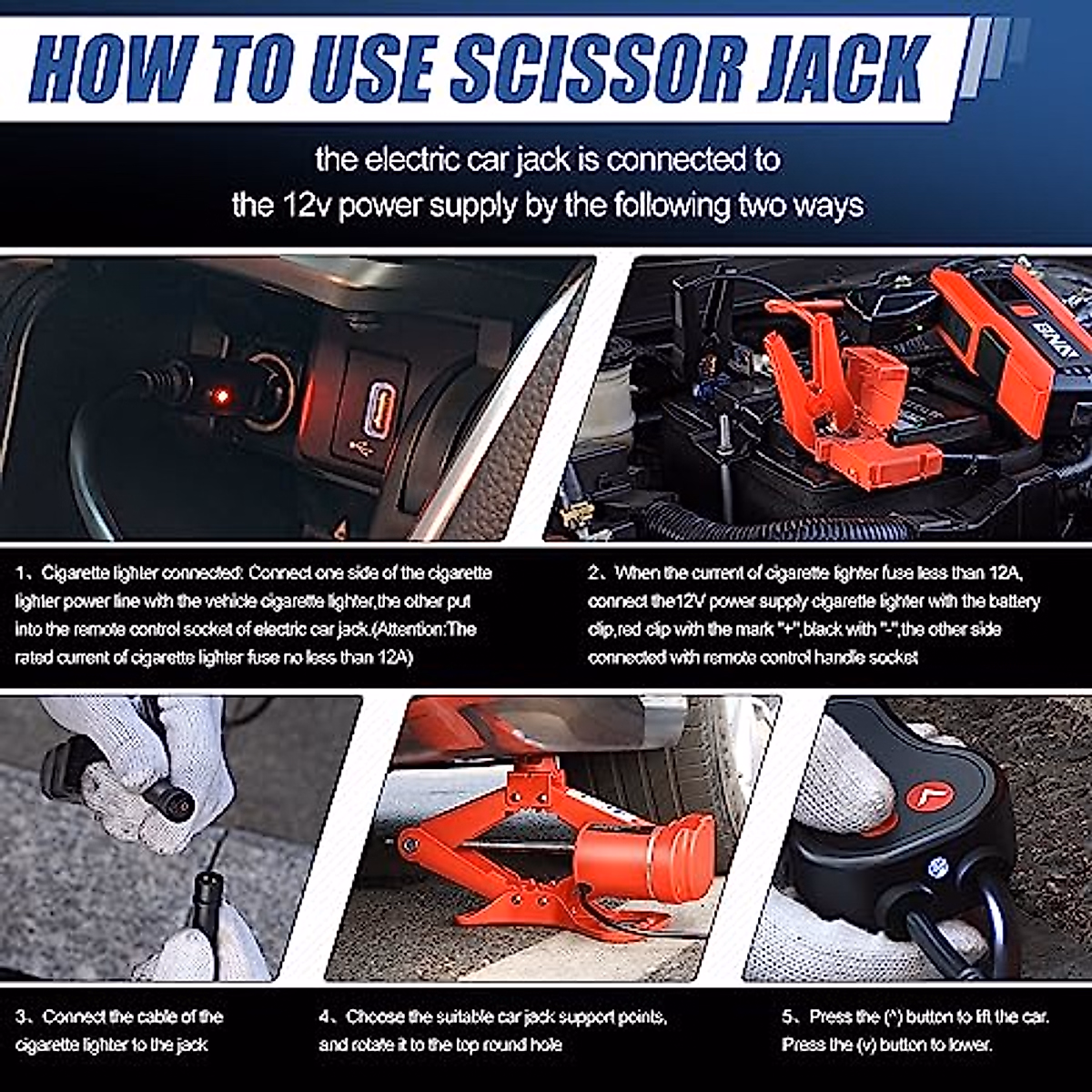 HOW TO USE SCISSOR JACK

the electric car jack is connected to the 12v power supply by the following two ways

1、Cigarette lighter connected: Connect one side of the cigarette lighter power line with the vehicle cigarette lighter,the other put into the remote control socket of electric car jack.(Attention:The rated current of cigarette lighter fuse no less than 12A)

2、When the current of cigarette lighter fuse less than 12A, connect the12V power supply cigarette lighter with the battery clip,red clip with the mark "+",black with "-",the other side connected with remote control handle socket

3、Connect the cable of the cigarette lighter to the jack

4、Choose the suitable car jack support points, and rotate it to the top round hole

5、Press the (^) button to lift the car. Press the (v) button to lower.