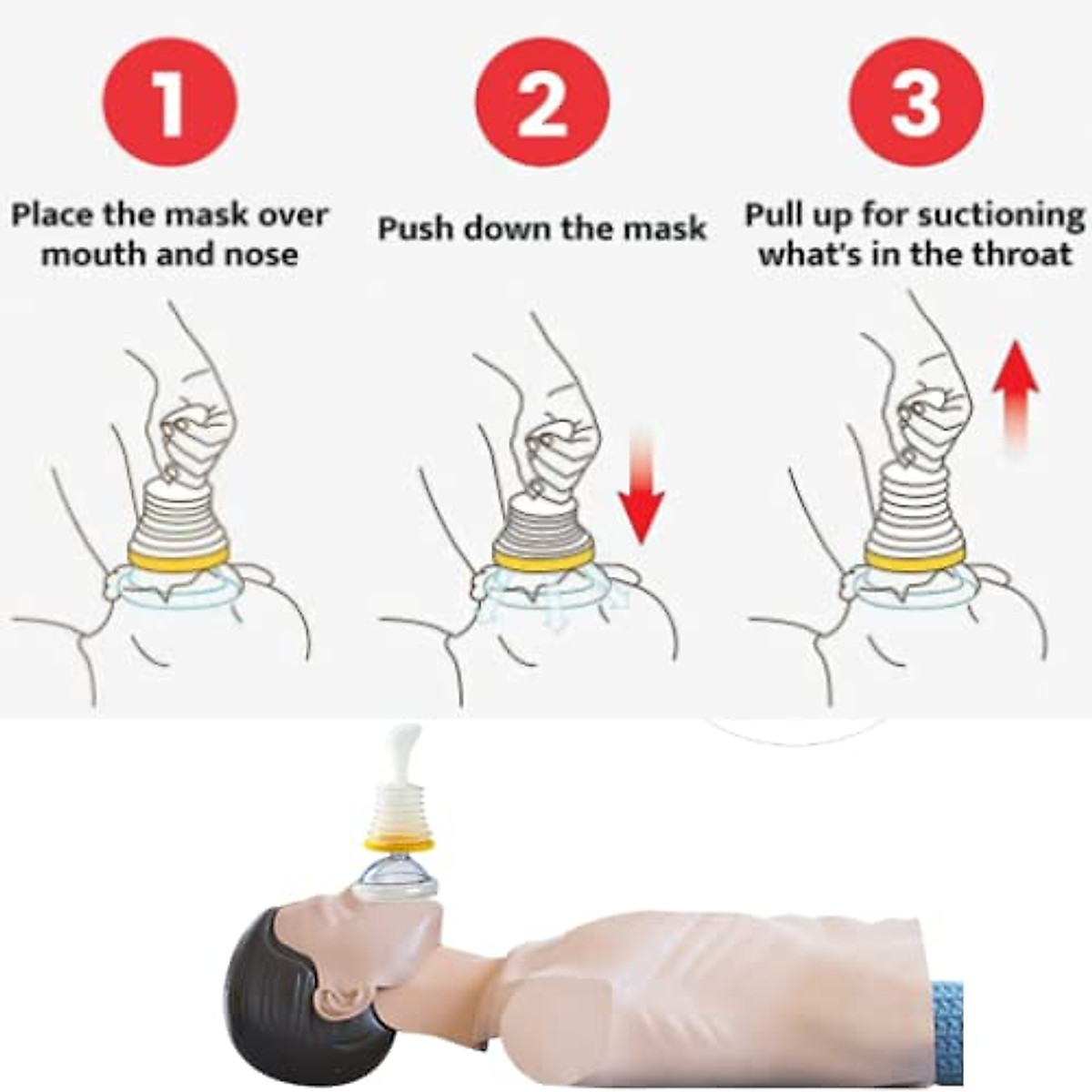 1

Place the mask over mouth and nose

2

Push down the mask

3

Pull up for suctioning what's in the throat