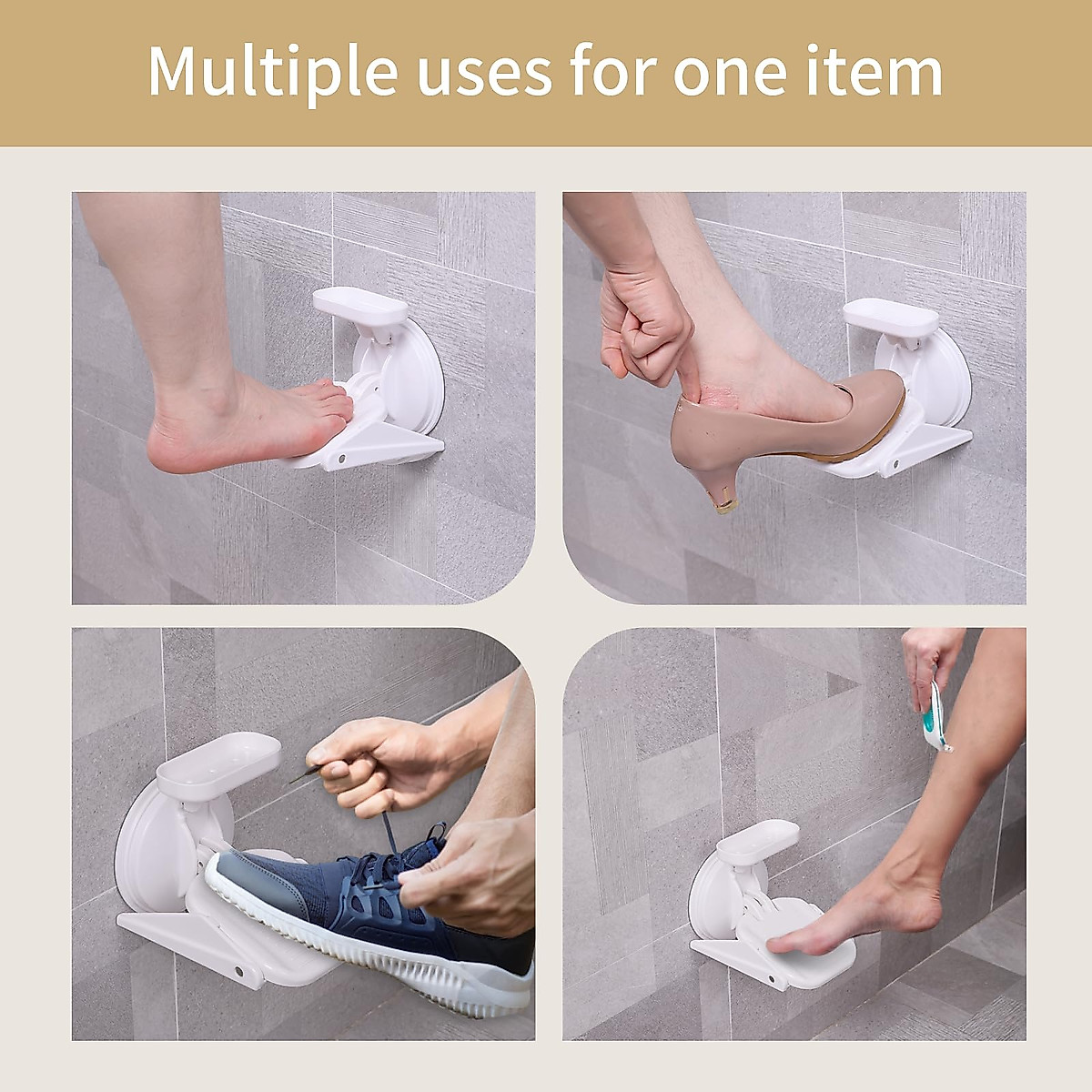 Multiple uses for one item