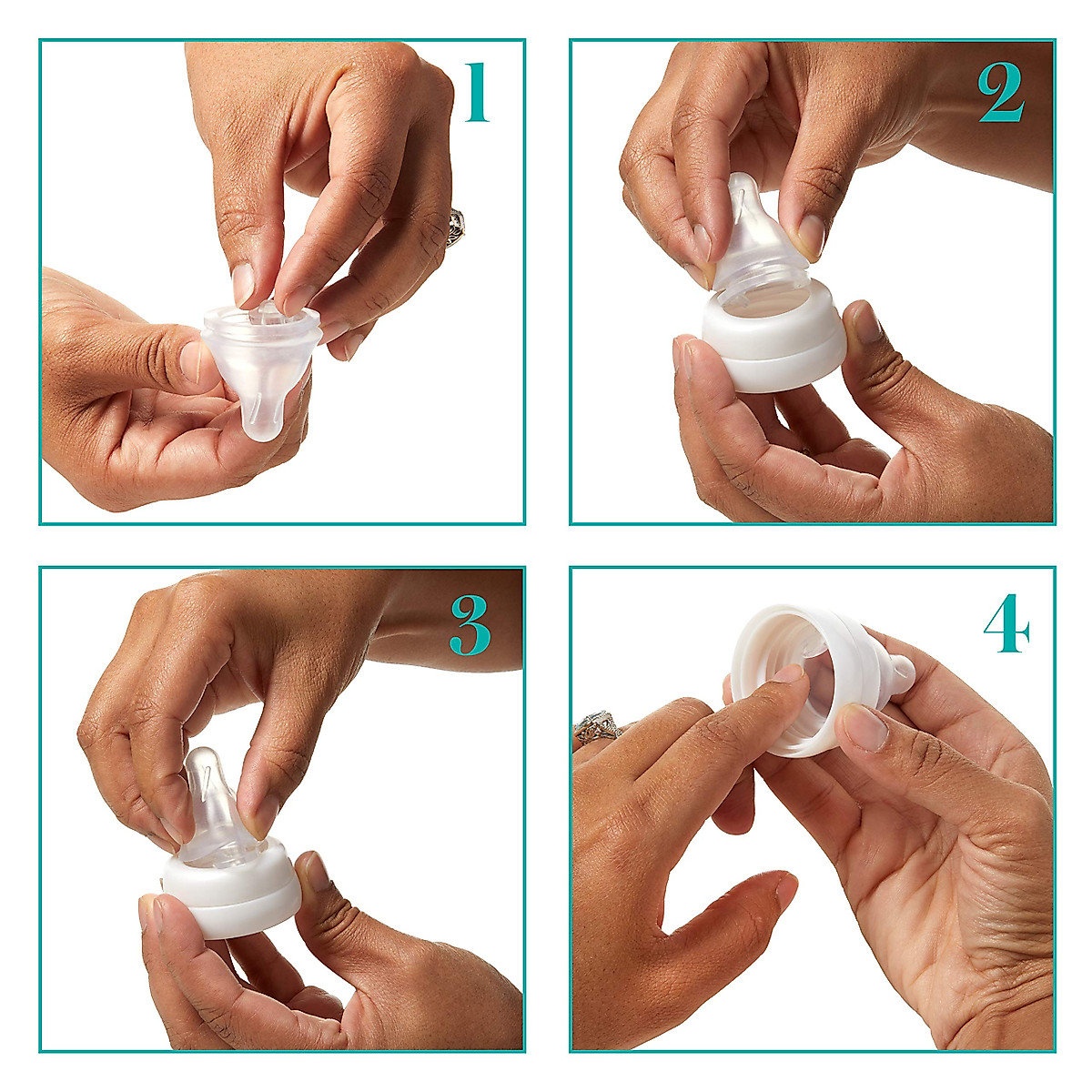 1

2

3

4