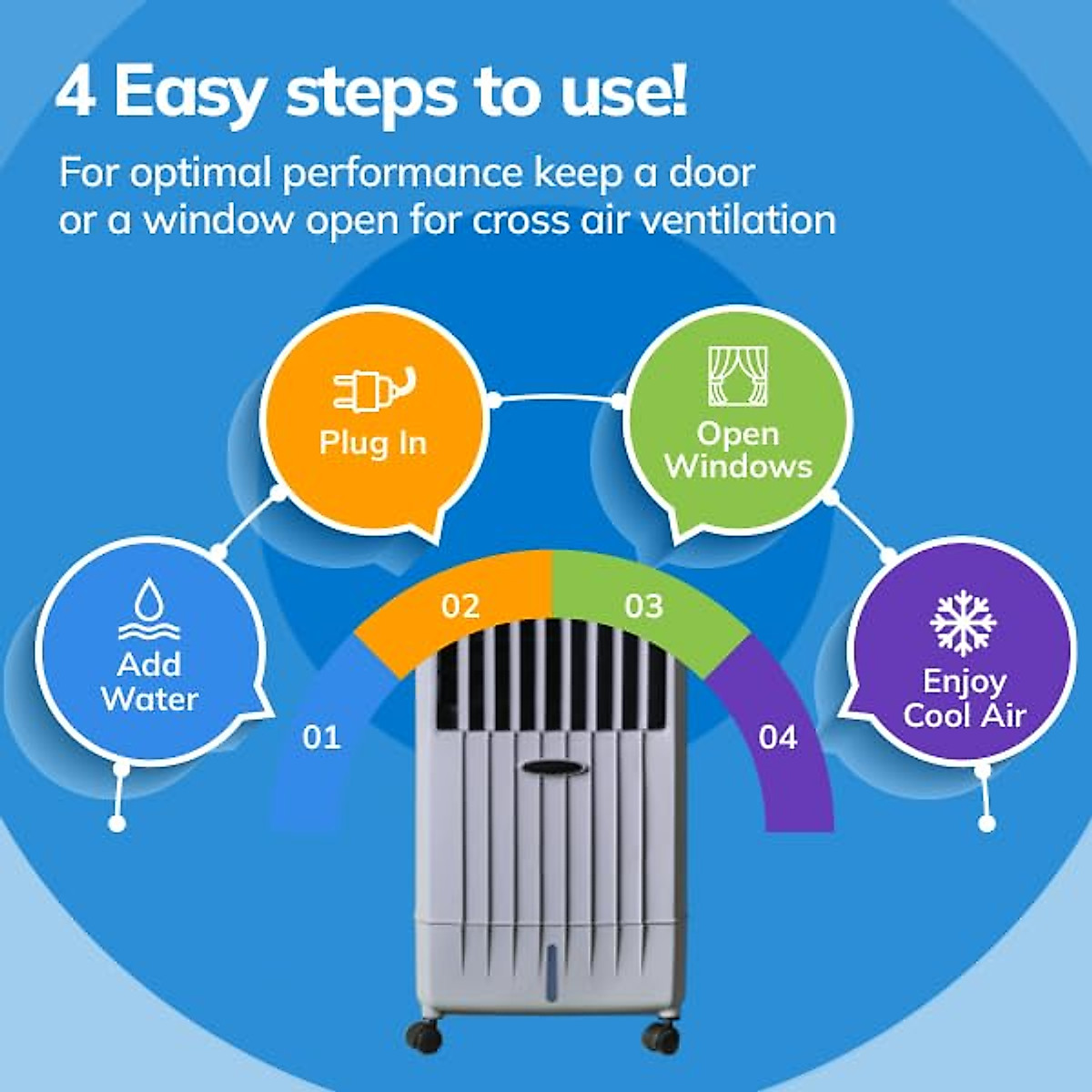 4 Easy steps to use!

For optimal performance keep a door or a window open for cross air ventilation

Add Water

Plug In

Open Windows

Enjoy Cool Air

01

02

03

04