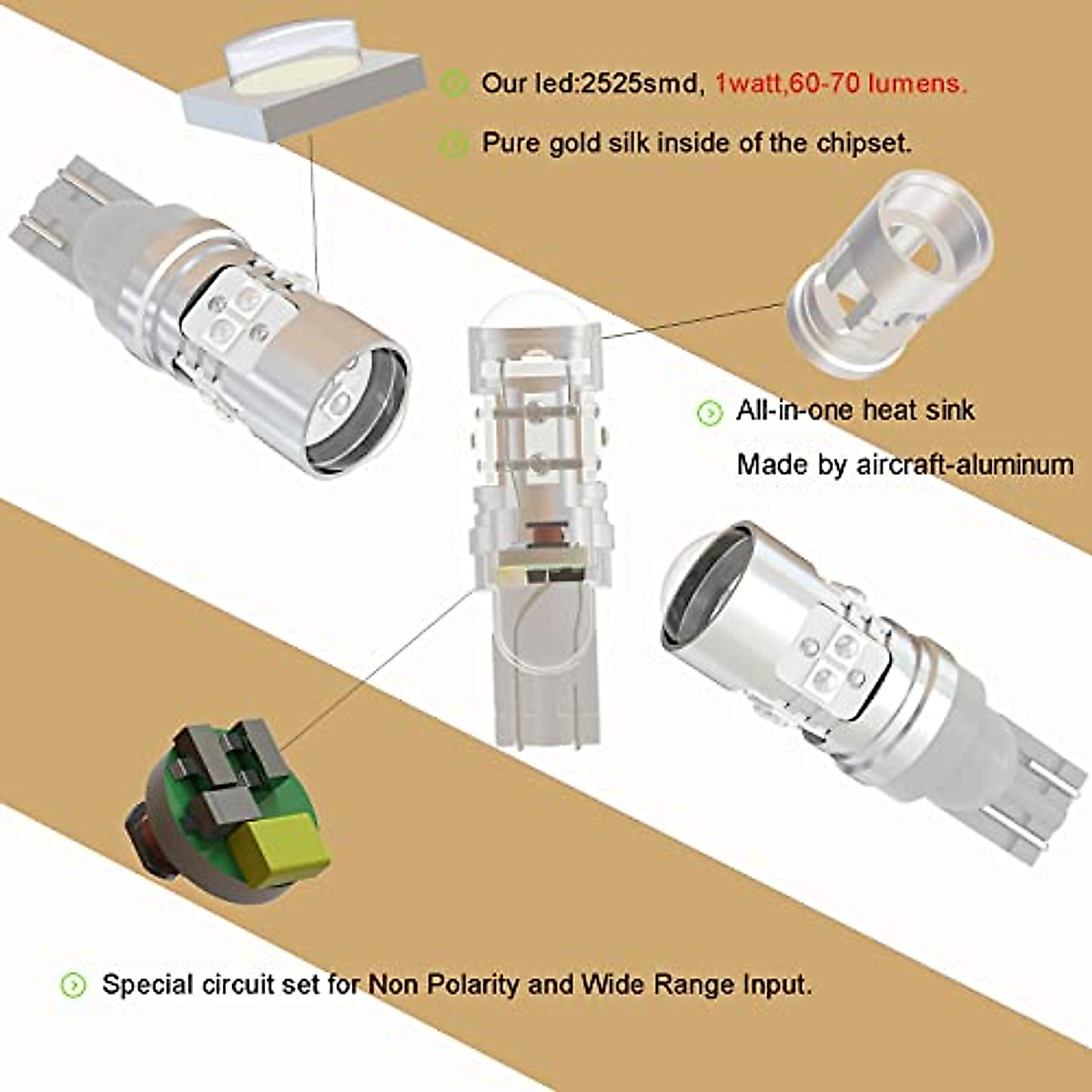 Our led:2525smd, 1watt,60-70 lumens.

Pure gold silk inside of the chipset.

All-in-one heat sink

Made by aircraft-aluminum

Special circuit set for Non Polarity and Wide Range Input.