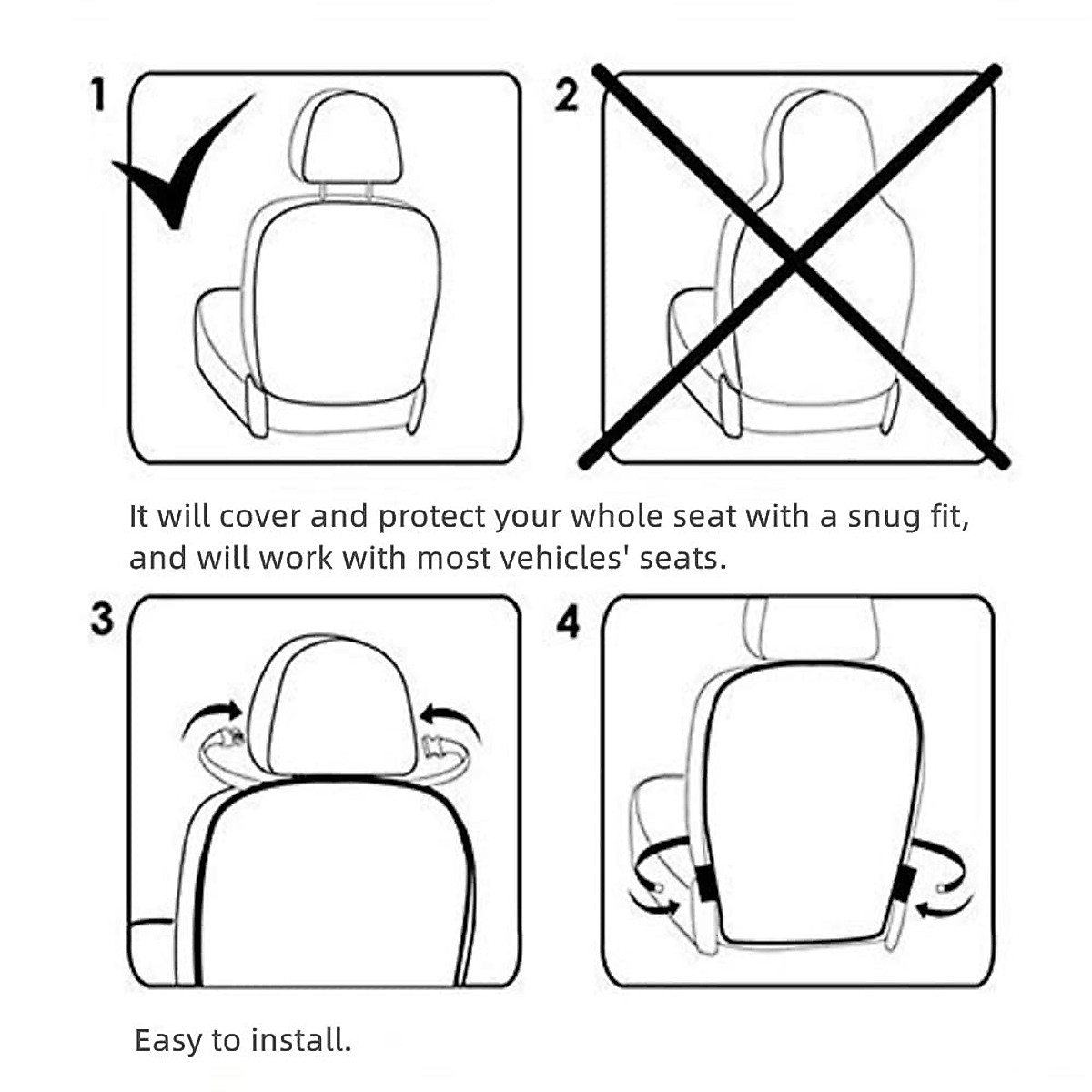 1

2

It will cover and protect your whole seat with a snug fit, and will work with most vehicles' seats.

3

4

Easy to install.