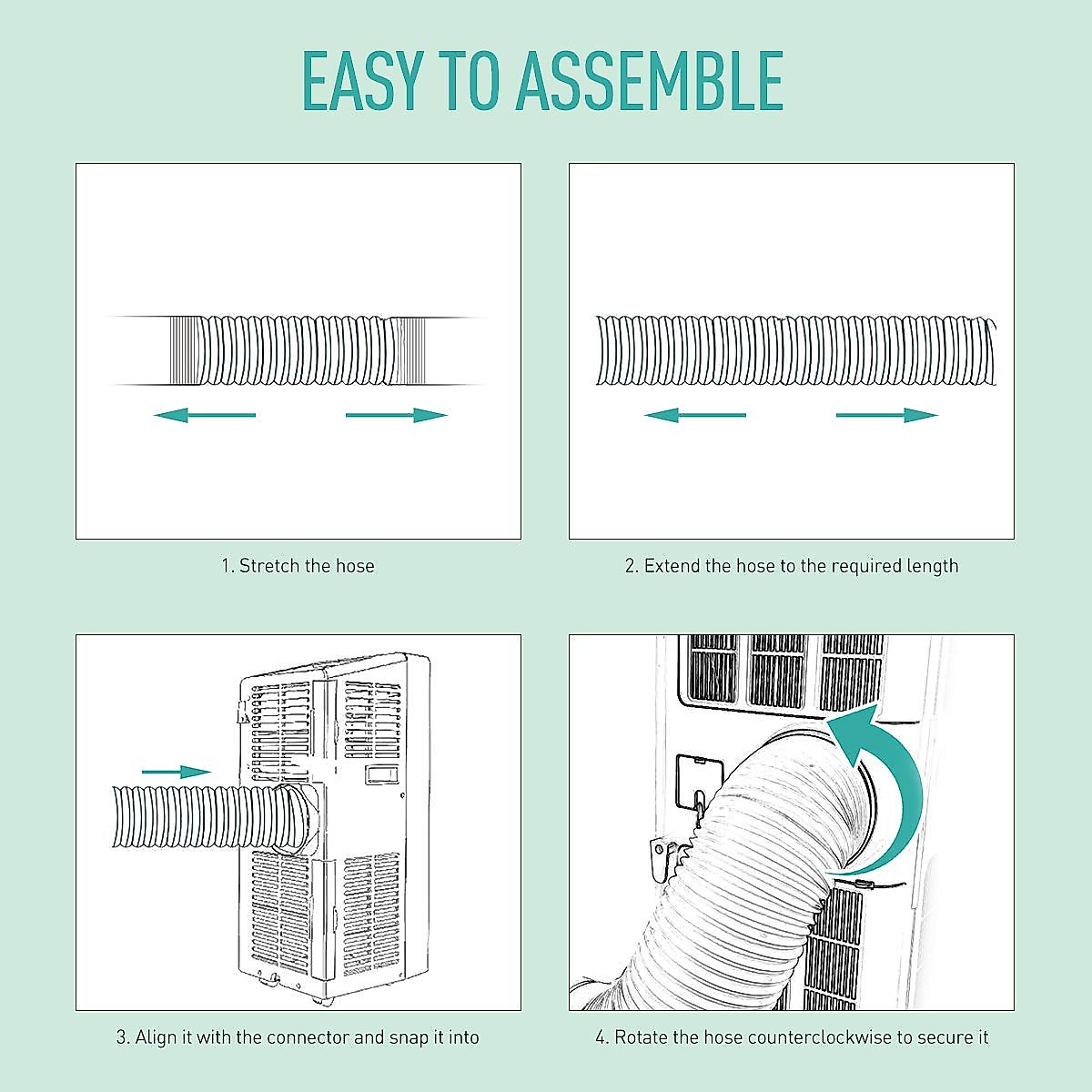 EASY TO ASSEMBLE

1. Stretch the hose

2. Extend the hose to the required length

3. Align it with the connector and snap it into

4. Rotate the hose counterclockwise to secure it