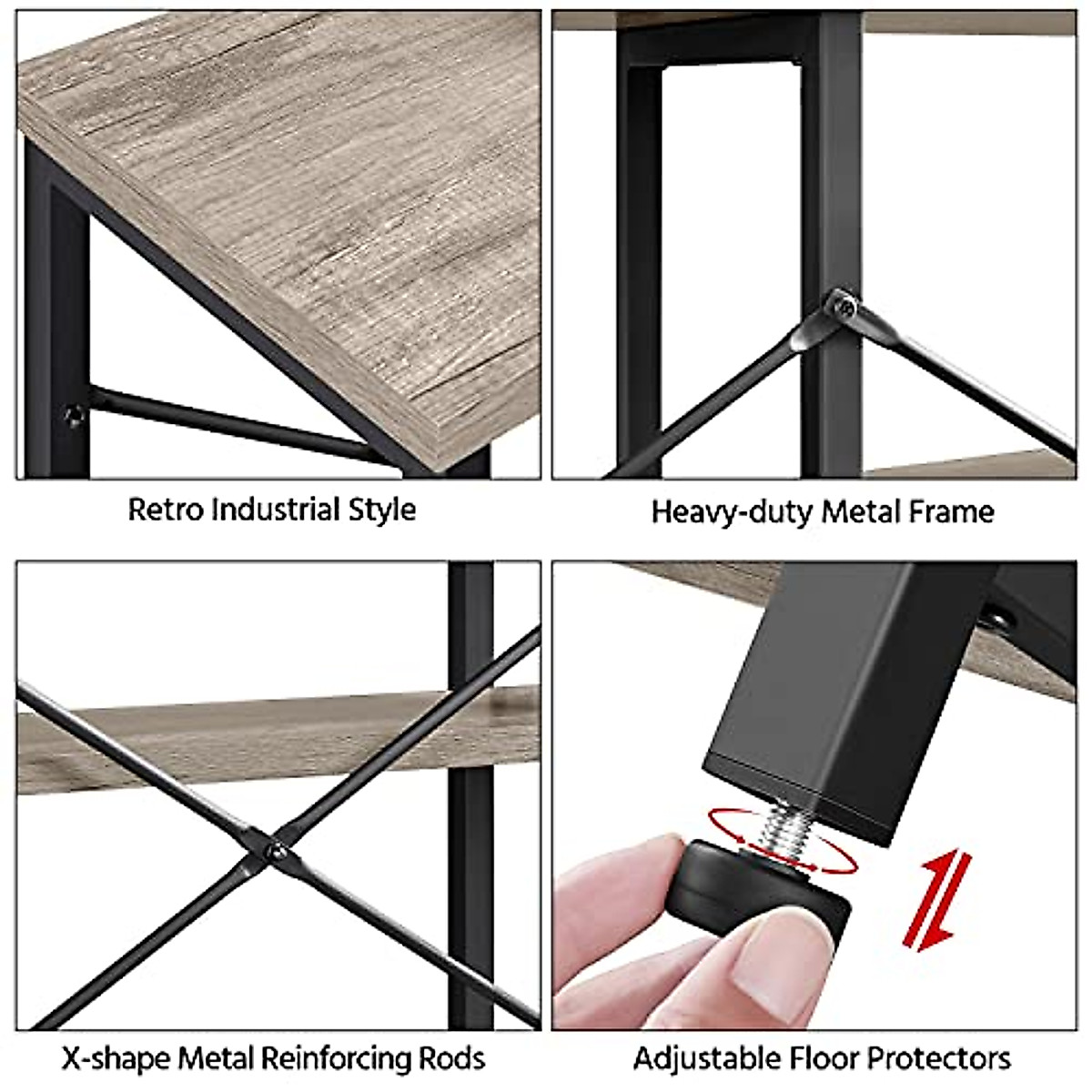 Retro Industrial Style

Heavy-duty Metal Frame

X-shape Metal Reinforcing Rods

Adjustable Floor Protectors