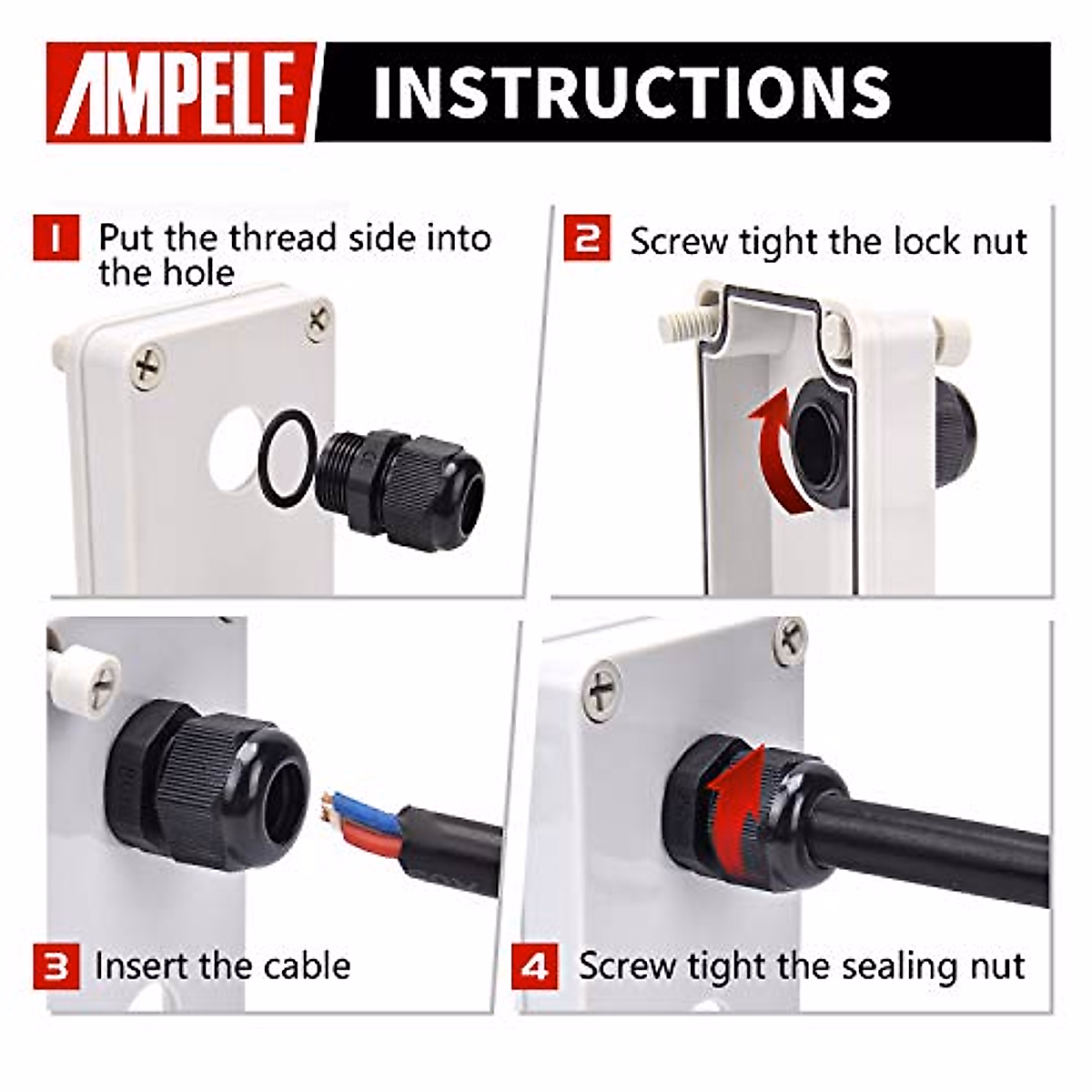 AMPELE INSTRUCTIONS

1 Put the thread side into the hole

2 Screw tight the lock nut

3 Insert the cable

4 Screw tight the sealing nut