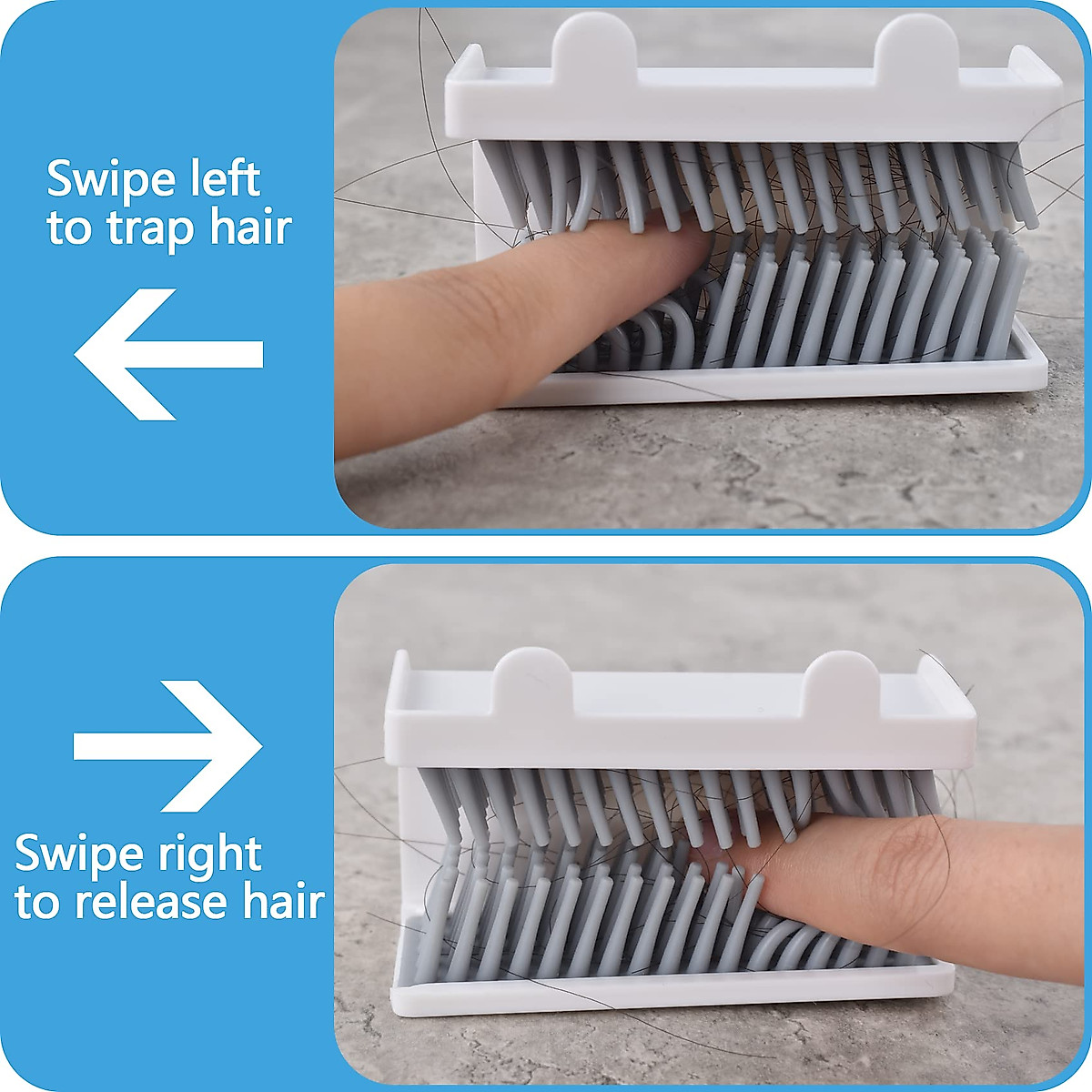 Swipe left
to trap hair

Swipe right
to release hair